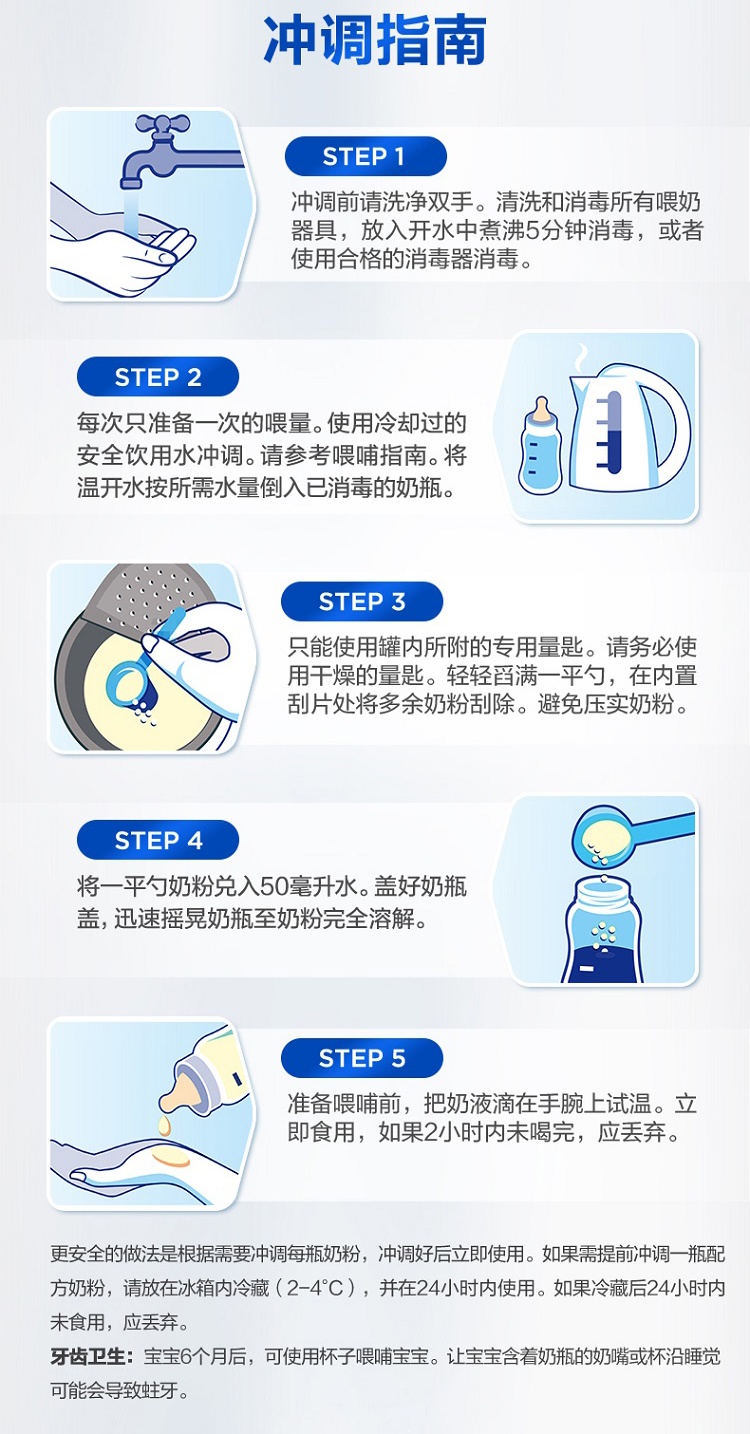 冲调指南

STEP 1

冲调前请洗净双手。清洗和消毒所有喂奶器具，放入开水中煮沸5分钟消毒，或者使用合格的消毒器消毒。

STEP 2

每次只准备一次的喂量。使用冷却过的安全饮用水冲调。请参考喂哺指南。将温开水按所需水量倒入已消毒的奶瓶。

STEP 3

只能使用罐内所附的专用量匙。请务必使用干燥的量匙。轻轻舀满一平勺，在内置刮片处将多余奶粉刮除。避免压实奶粉。

STEP 4

将一平勺奶粉兑入50毫升水。盖好奶瓶盖，迅速摇晃奶瓶至奶粉完全溶解。

STEP 5

准备喂哺前，把奶液滴在手腕上试温。立即食用，如果2小时内未喝完，应丢弃。

更安全的做法是根据需要冲调每瓶奶粉，冲调好后立即使用。如果需提前冲调一瓶配方奶粉，请放在冰箱内冷藏（2-4°C），并在24小时内使用。如果冷藏后24小时内未食用，应丢弃。

牙齿卫生：宝宝6个月后，可使用杯子喂哺宝宝。让宝宝含着奶瓶的奶嘴或杯沿睡觉可能会导致蛀牙。