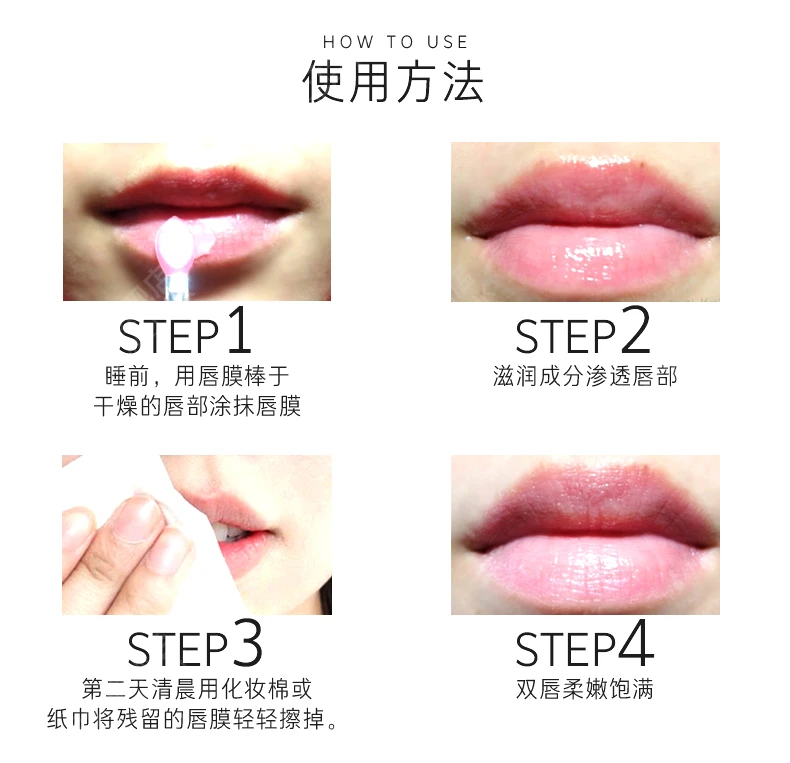 HOW TO USE
使用方法

STEP1
睡前，用唇膜棒于干燥的唇部涂抹唇膜

STEP2
滋润成分渗透唇部

STEP3
第二天清晨用化妆棉或纸巾将残留的唇膜轻轻擦掉。

STEP4
双唇柔嫩饱满