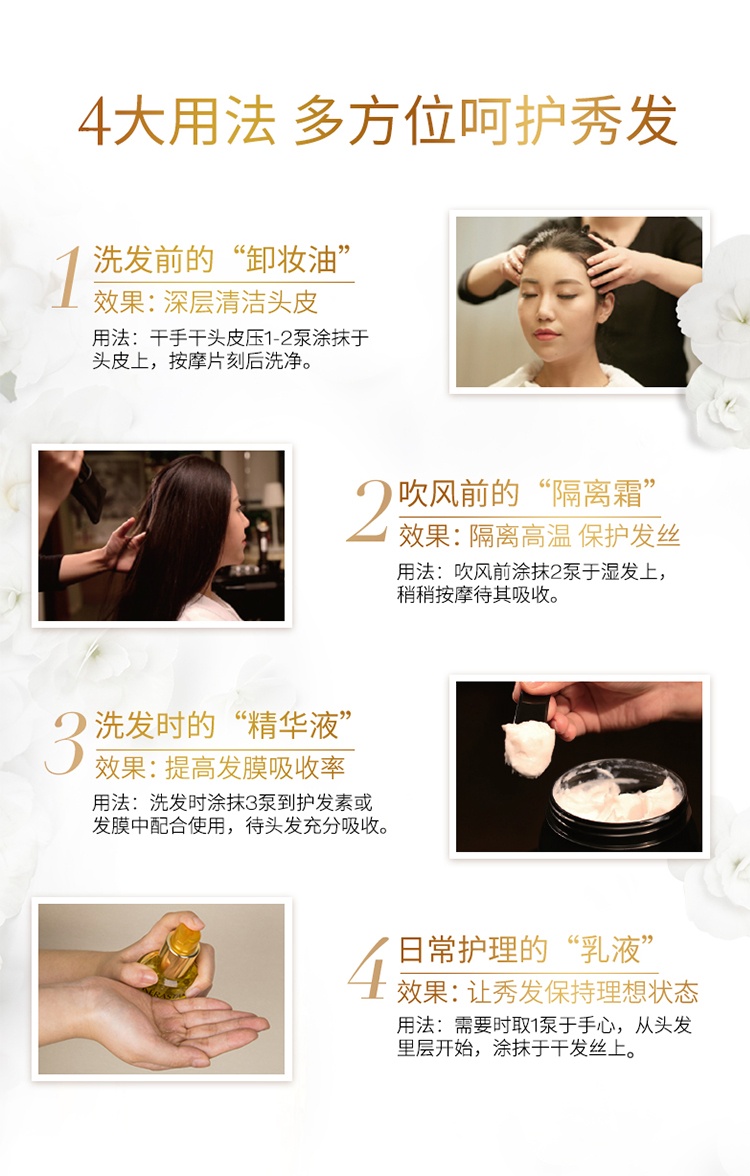 4大用法 多方位呵护秀发

1 洗发前的“卸妆油”
效果：深层清洁头皮
用法：干手干头皮压1-2泵涂抹于头皮上，按摩片刻后洗净。

2 吹风前的“隔离霜”
效果：隔离高温 保护发丝
用法：吹风前涂抹2泵于湿发上，稍稍按摩待其吸收。

3 洗发时的“精华液”
效果：提高发膜吸收率
用法：洗发时涂抹3泵到护发素或发膜中配合使用，待头发充分吸收。

4 日常护理的“乳液”
效果：让秀发保持理想状态
用法：需要时取1泵于手心，从头发里层开始，涂抹于干发丝上。