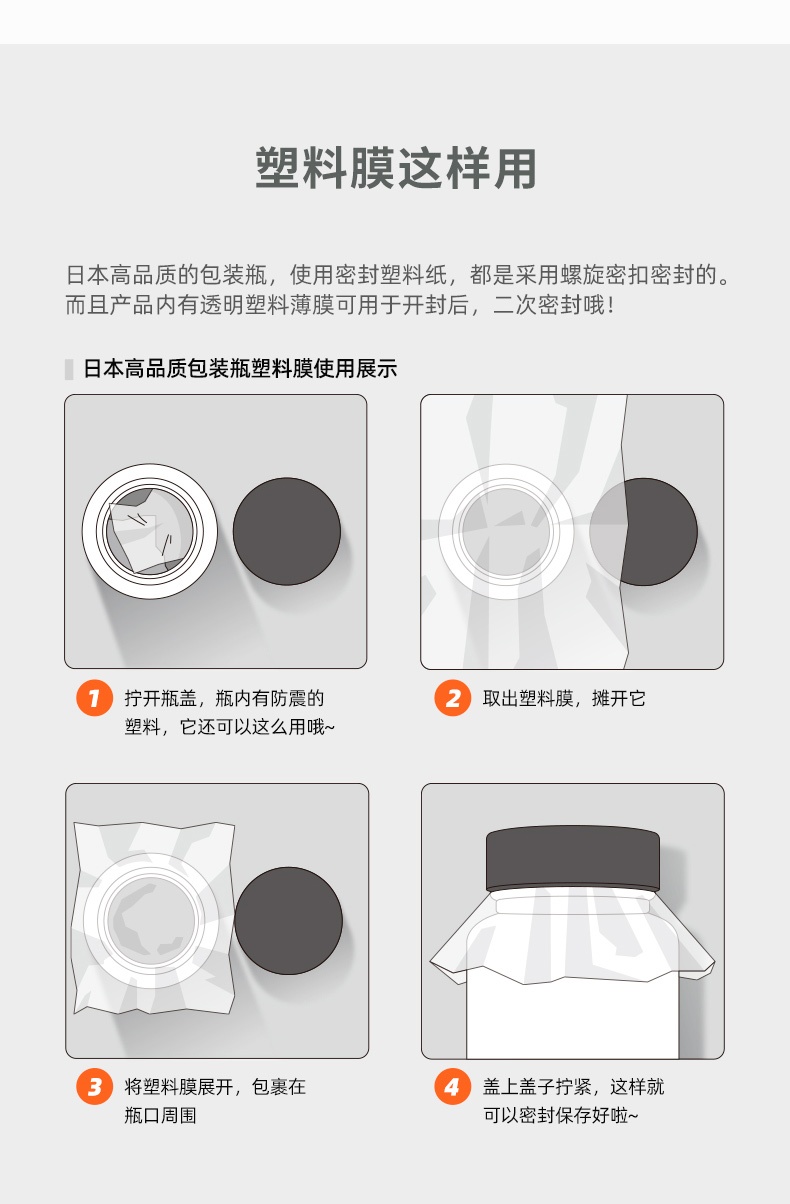 塑料膜这样用

日本高品质的包装瓶，使用密封塑料纸，都是采用螺旋密扣密封的。而且产品内有透明塑料薄膜可用于开封后，二次密封哦！

日本高品质包装瓶塑料膜使用展示

1 拧开瓶盖，瓶内有防震的塑料，它还可以这么用哦~

2 取出塑料膜，摊开它

3 将塑料膜展开，包裹在瓶口周围

4 盖上盖子拧紧，这样就可以密封保存好啦~