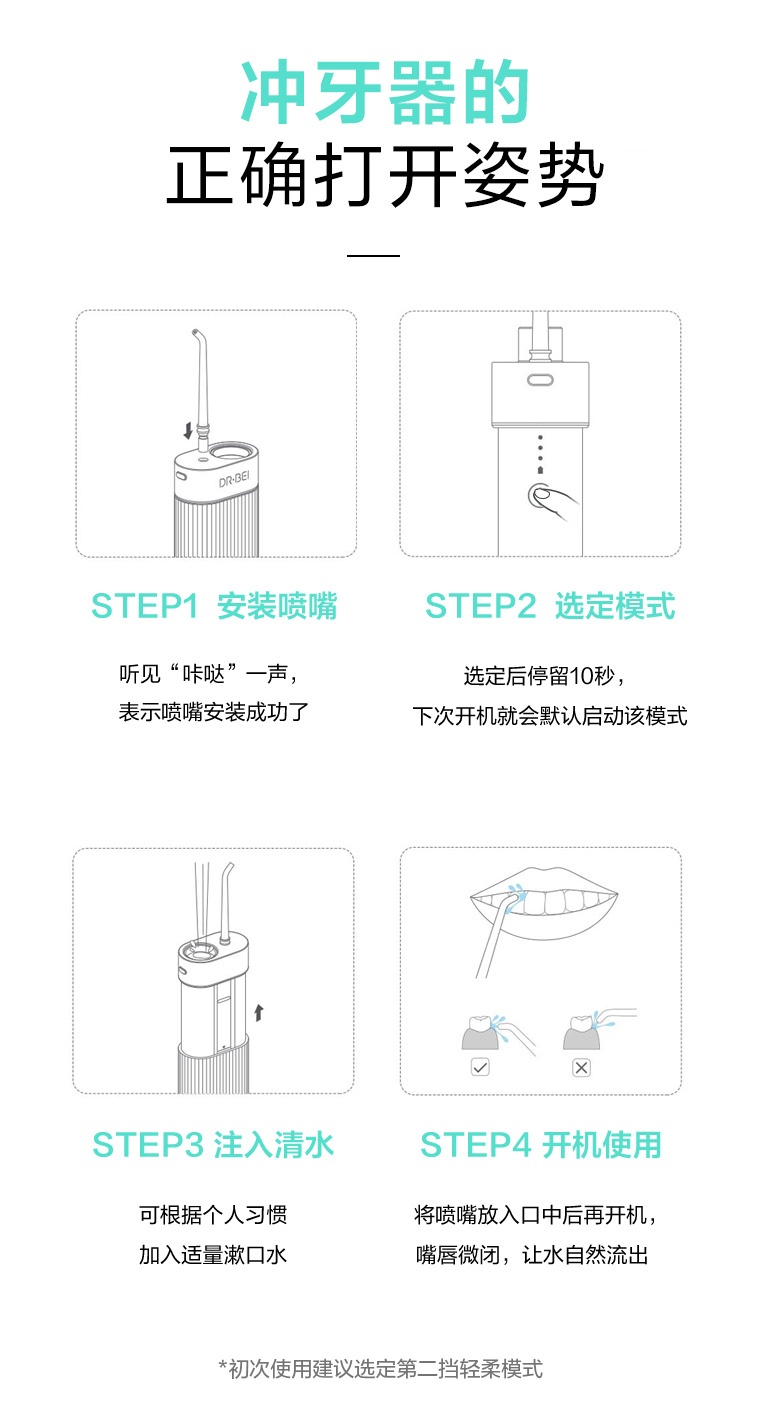 冲牙器的
正确打开姿势

DR·BEI

STEP1 安装喷嘴

听见“咔哒”一声，
表示喷嘴安装成功了

STEP2 选定模式

选定后停留10秒，
下次开机就会默认启动该模式

STEP3 注入清水

可根据个人习惯
加入适量漱口水

STEP4 开机使用

将喷嘴放入口中后再开机，
嘴唇微闭，让水自然流出

*初次使用建议选定第二挡轻柔模式