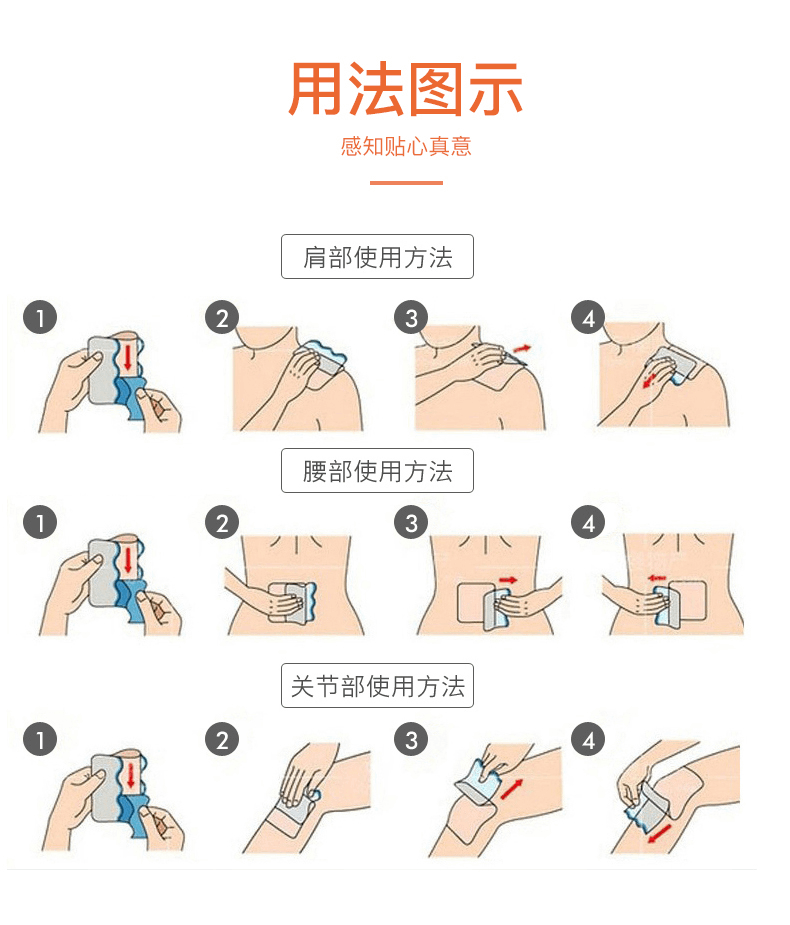 用法图示

感知贴心真意

肩部使用方法

1 2 3 4

腰部使用方法

1 2 3 4

关节部使用方法

1 2 3 4