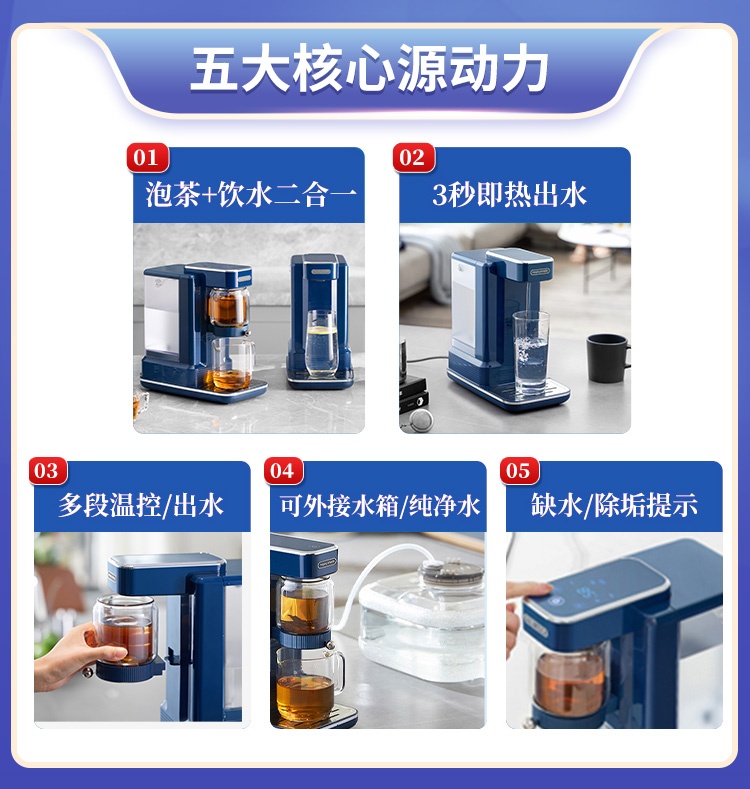 五大核心源动力

01
泡茶+饮水二合一

02
3秒即热出水

03
多段温控/出水

04
可外接水箱/纯净水

05
缺水/除垢提示