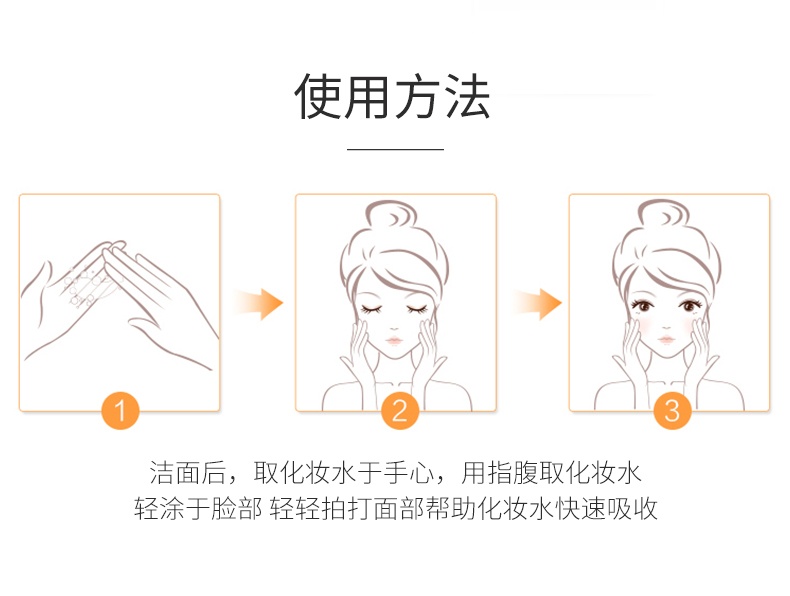 使用方法

1

2

3

洁面后，取化妆水于手心，用指腹取化妆水
轻涂于脸部 轻轻拍打面部帮助化妆水快速吸收