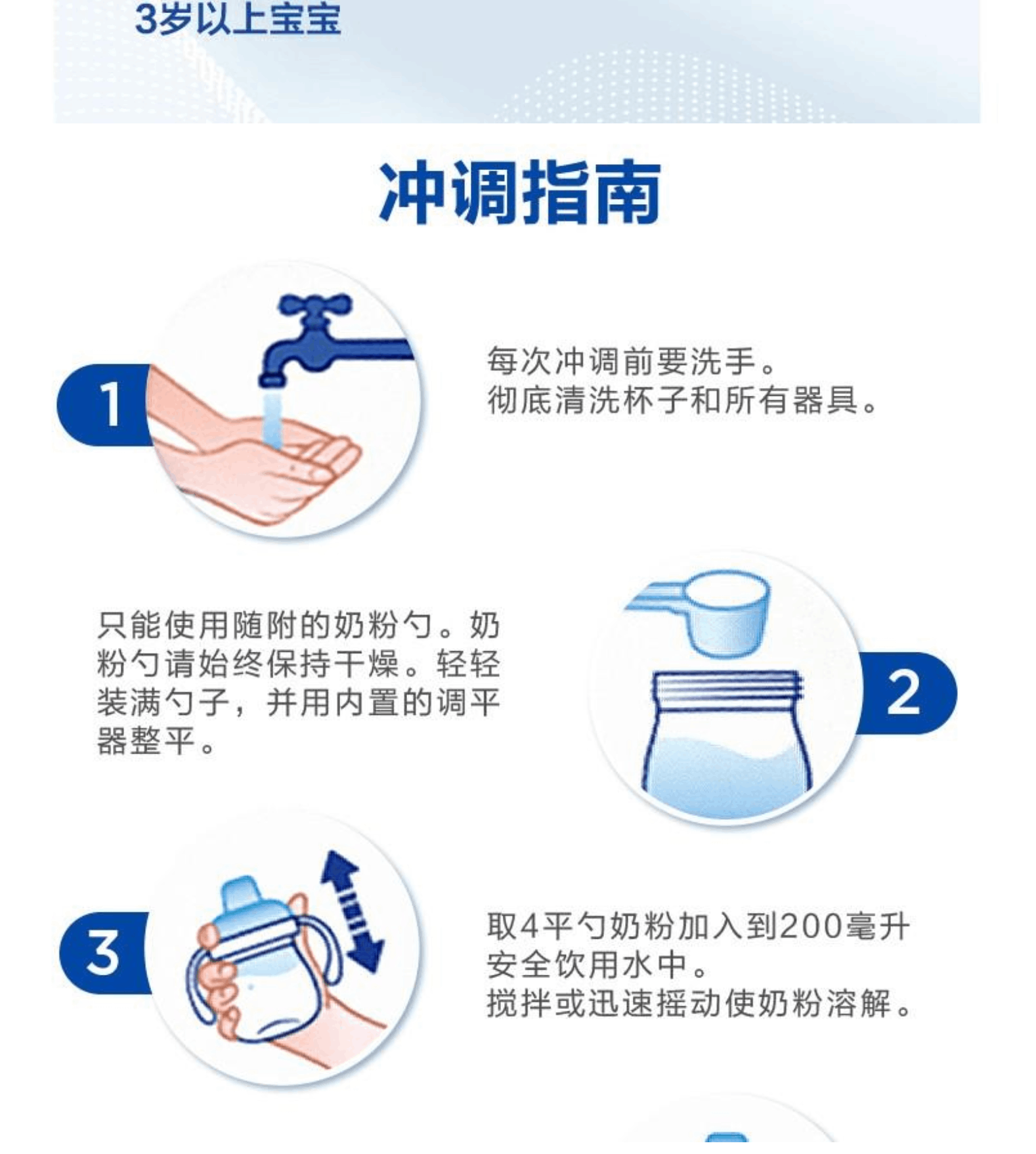 3岁以上宝宝

冲调指南

1

每次冲调前要洗手。
彻底清洗杯子和所有器具。

只能使用随附的奶粉勺。奶粉勺请始终保持干燥。轻轻装满勺子，并用内置的调平器整平。

2

3

取4平勺奶粉加入到200毫升安全饮用水中。
搅拌或迅速摇动使奶粉溶解。