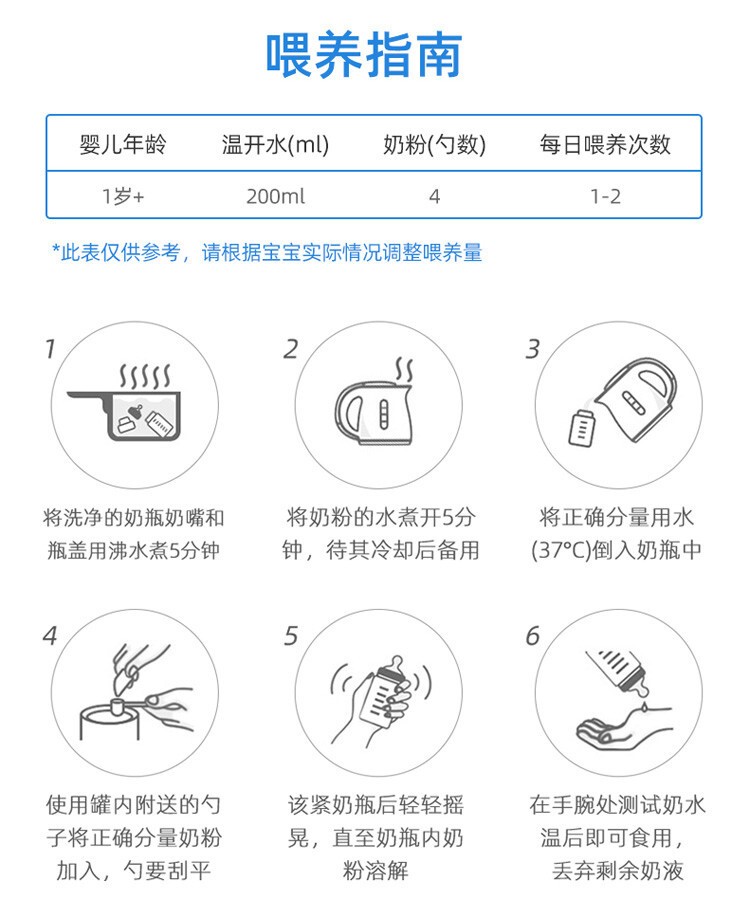 喂养指南

| 婴儿年龄 | 温开水(ml) | 奶粉(勺数) | 每日喂养次数 |
|---|---|---|---|
| 1岁+ | 200ml | 4 | 1-2 |

*此表仅供参考，请根据宝宝实际情况调整喂养量

1
将洗净的奶瓶奶嘴和瓶盖用沸水煮5分钟

2
将奶粉的水煮开5分钟，待其冷却后备用

3
将正确分量用水(37°C)倒入奶瓶中

4
使用罐内附送的勺子将正确分量奶粉加入，勺要刮平

5
该紧奶瓶后轻轻摇晃，直至奶瓶内奶粉溶解

6
在手腕处测试奶水温后即可食用，丢弃剩余奶液