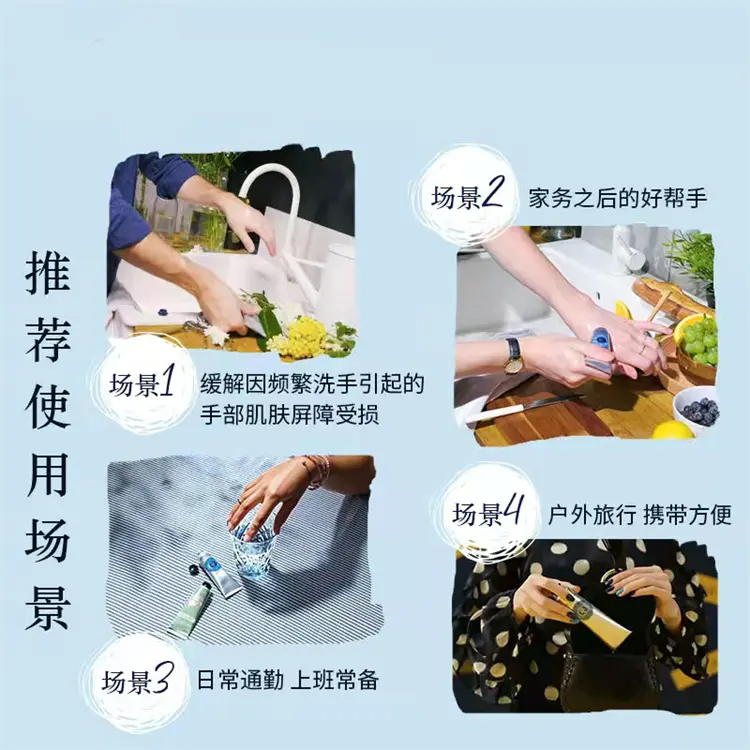 推荐使用场景

场景1 缓解因频繁洗手引起的手部肌肤屏障受损

场景2 家务之后的好帮手

场景3 日常通勤 上班常备

场景4 户外旅行 携带方便