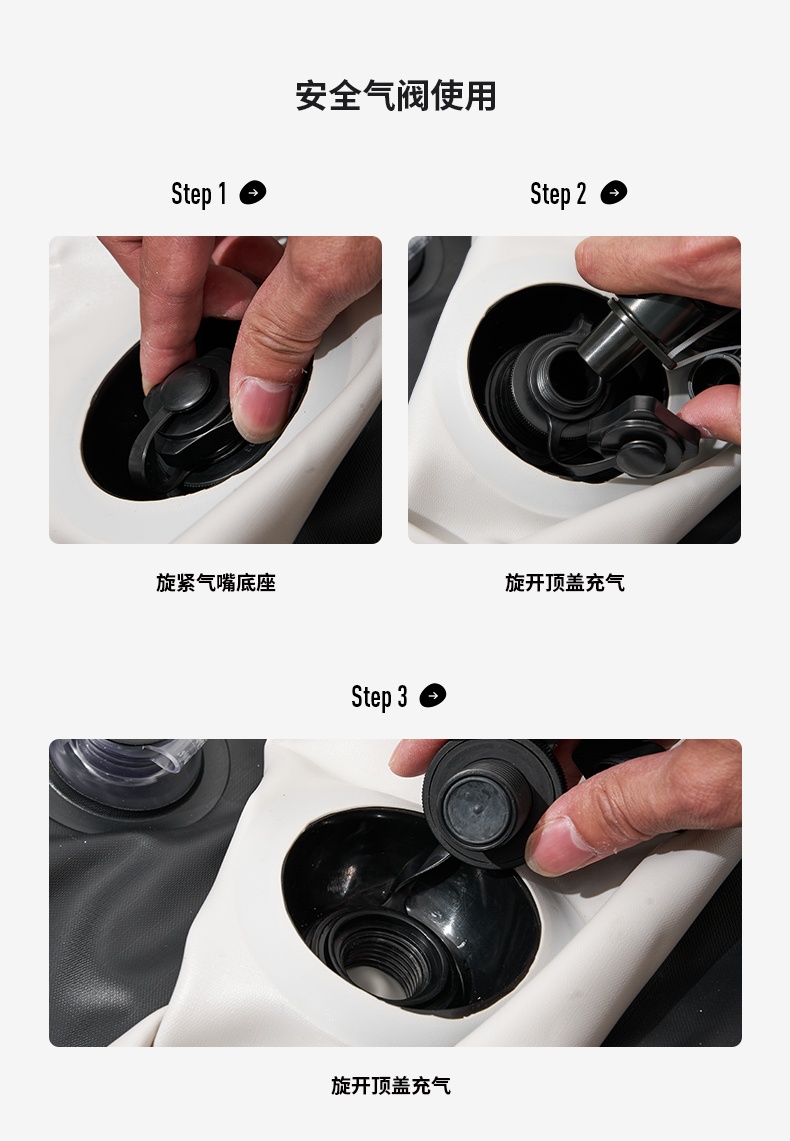 安全气阀使用

Step 1

旋紧气嘴底座

Step 2

旋开顶盖充气

Step 3

旋开顶盖充气