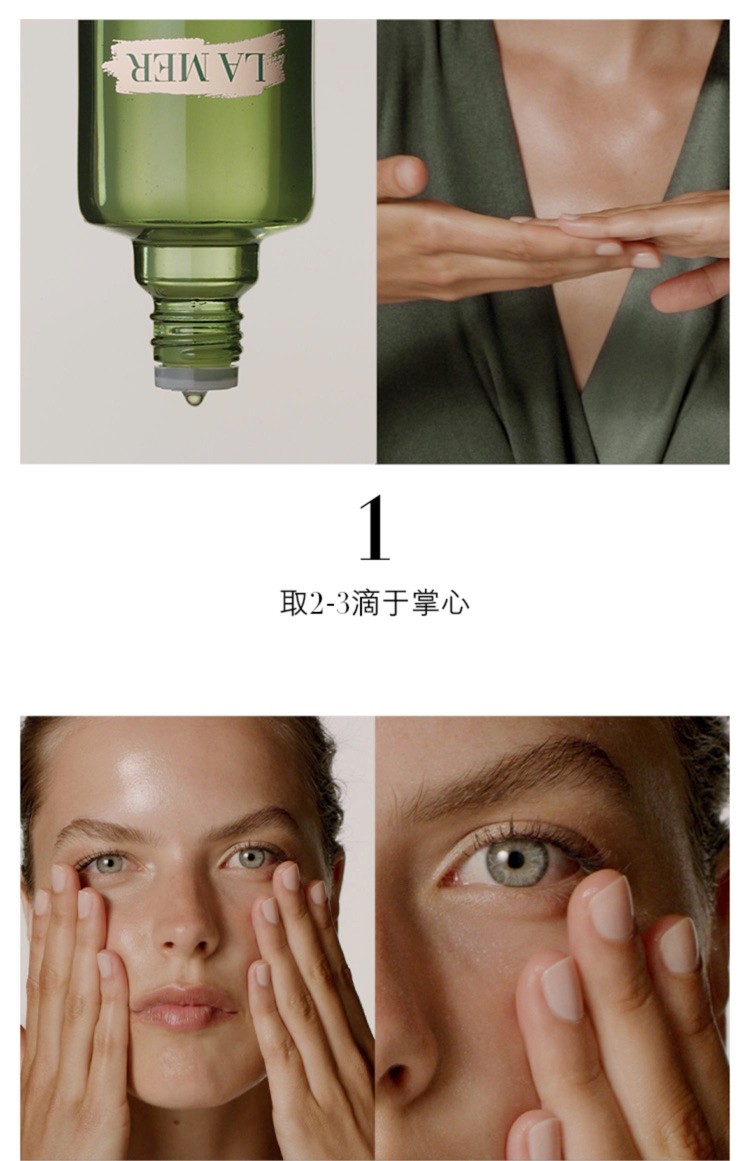 LA MER

1

取2-3滴于掌心