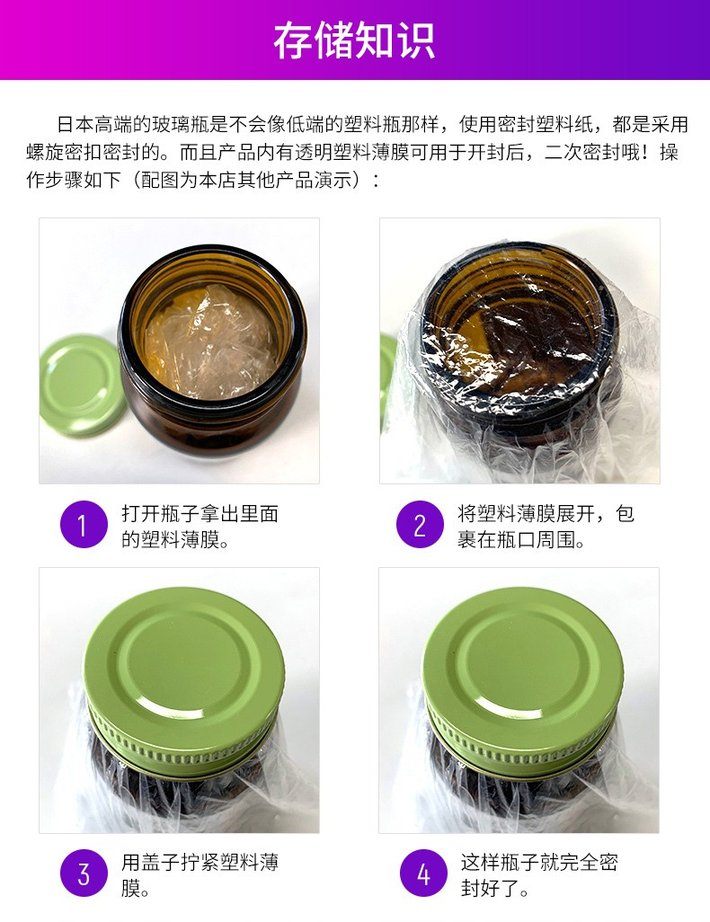 存储知识

日本高端的玻璃瓶是不会像低端的塑料瓶那样，使用密封塑料纸，都是采用螺旋密扣密封的。而且产品内有透明塑料薄膜可用于开封后，二次密封哦！操作步骤如下（配图为本店其他产品演示）：

1 打开瓶子拿出里面的塑料薄膜。

2 将塑料薄膜展开，包裹在瓶口周围。

3 用盖子拧紧塑料薄膜。

4 这样瓶子就完全密封好了。