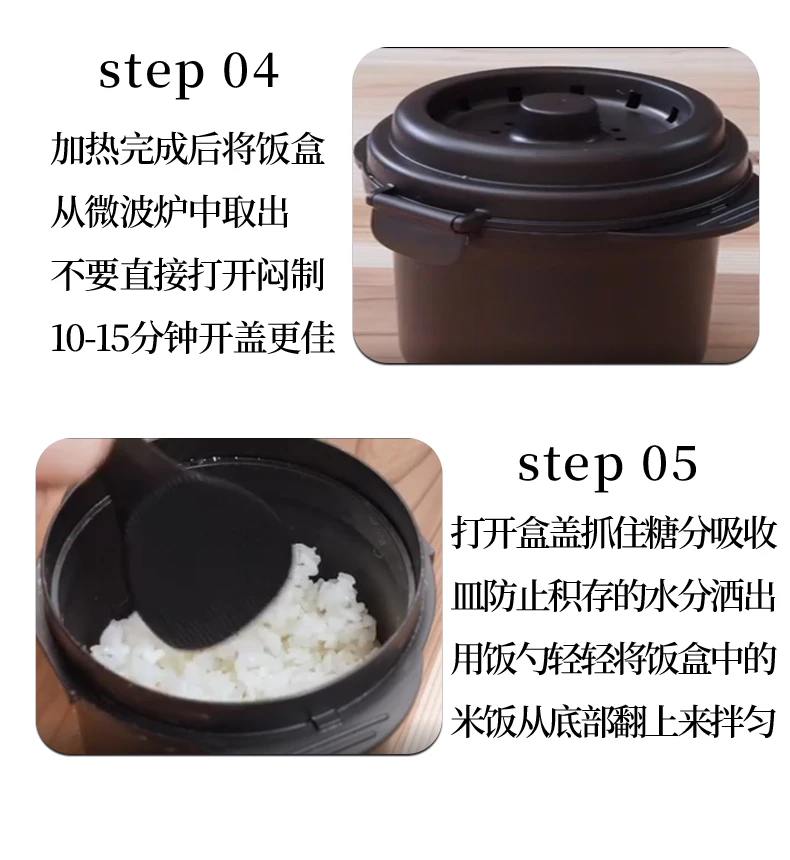 step 04

加热完成后将饭盒
从微波炉中取出
不要直接打开闷制
10-15分钟开盖更佳

step 05

打开盒盖抓住糖分吸收
皿防止积存的水分洒出
用饭勺轻轻将饭盒中的
米饭从底部翻上来拌匀