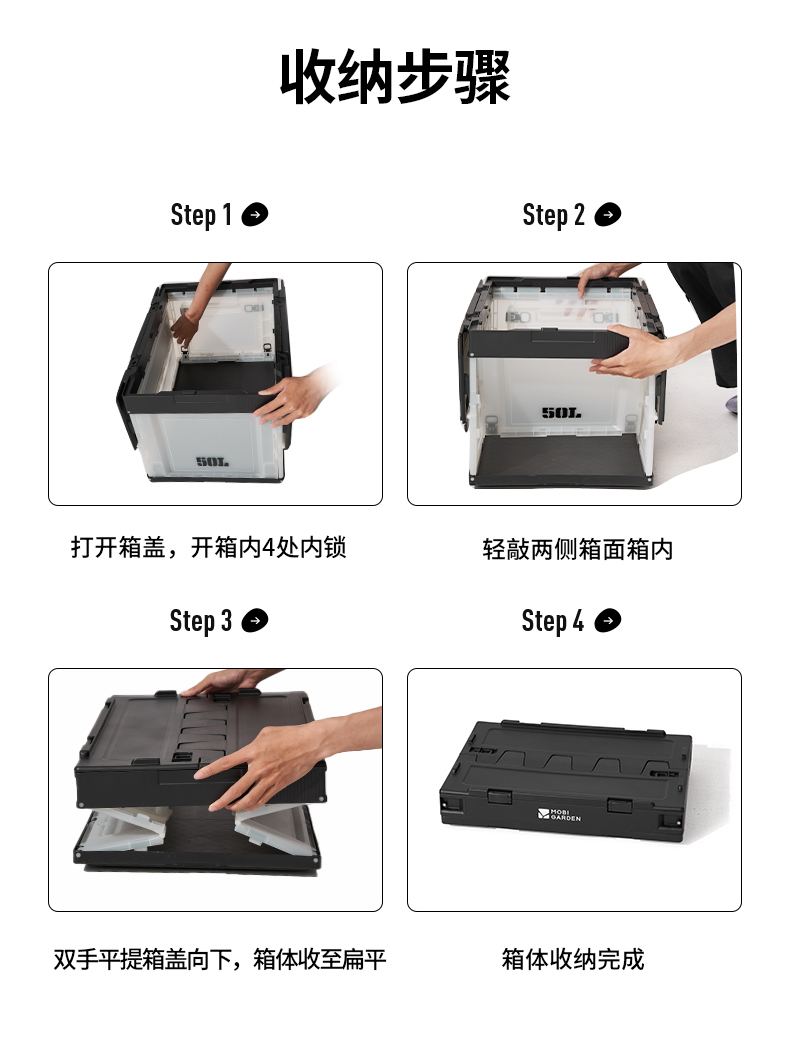 收纳步骤

Step 1

50L

打开箱盖，开箱内4处内锁

Step 2

50L

轻敲两侧箱面箱内

Step 3

双手平提箱盖向下，箱体收至扁平

Step 4

MOBI GARDEN

箱体收纳完成