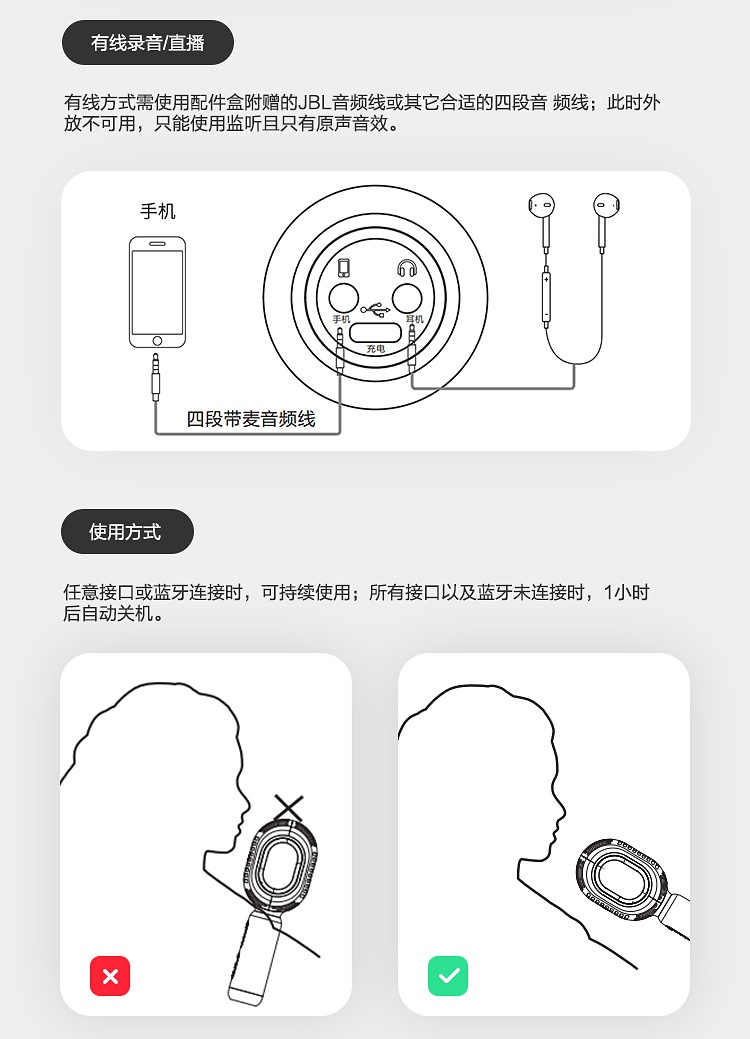 有线录音/直播

有线方式需使用配件盒附赠的JBL音频线或其它合适的四段音 频线；此时外放不可用，只能使用监听且只有原声音效。

手机

手机

耳机

充电

四段带麦音频线

使用方式

任意接口或蓝牙连接时，可持续使用；所有接口以及蓝牙未连接时，1小时后自动关机。