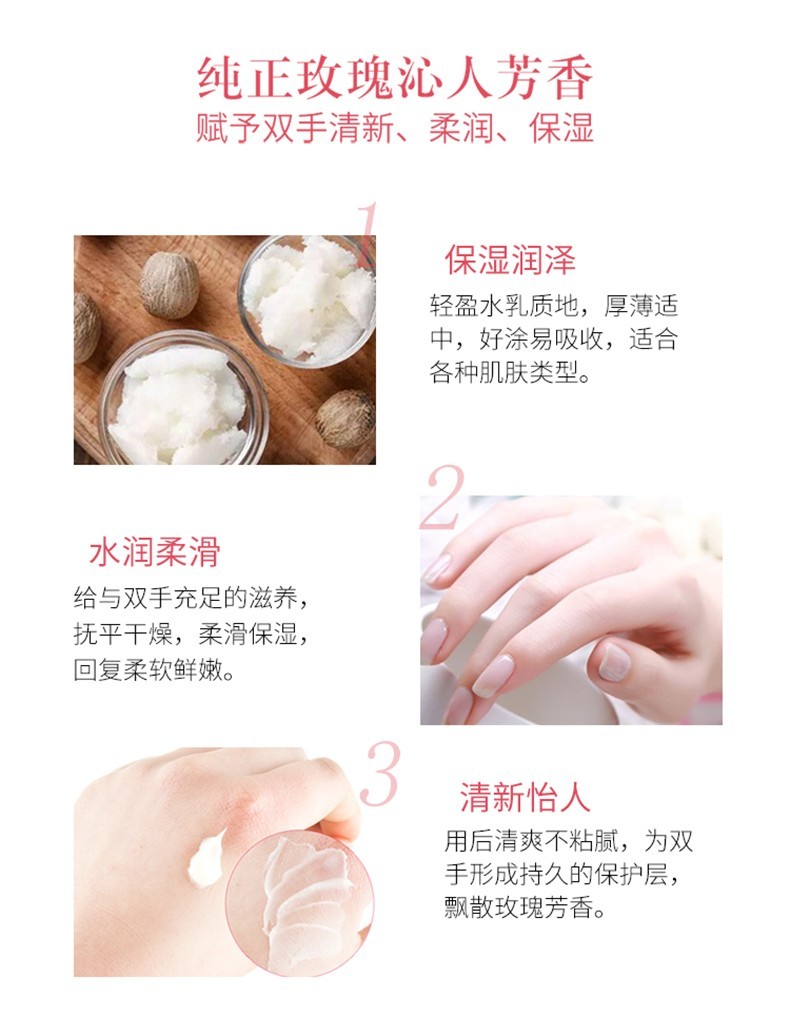 纯正玫瑰沁人芳香
赋予双手清新、柔润、保湿

1

保湿润泽
轻盈水乳质地，厚薄适中，好涂易吸收，适合各种肌肤类型。

2

水润柔滑
给与双手充足的滋养，抚平干燥，柔滑保湿，回复柔软鲜嫩。

3

清新怡人
用后清爽不粘腻，为双手形成持久的保护层，飘散玫瑰芳香。