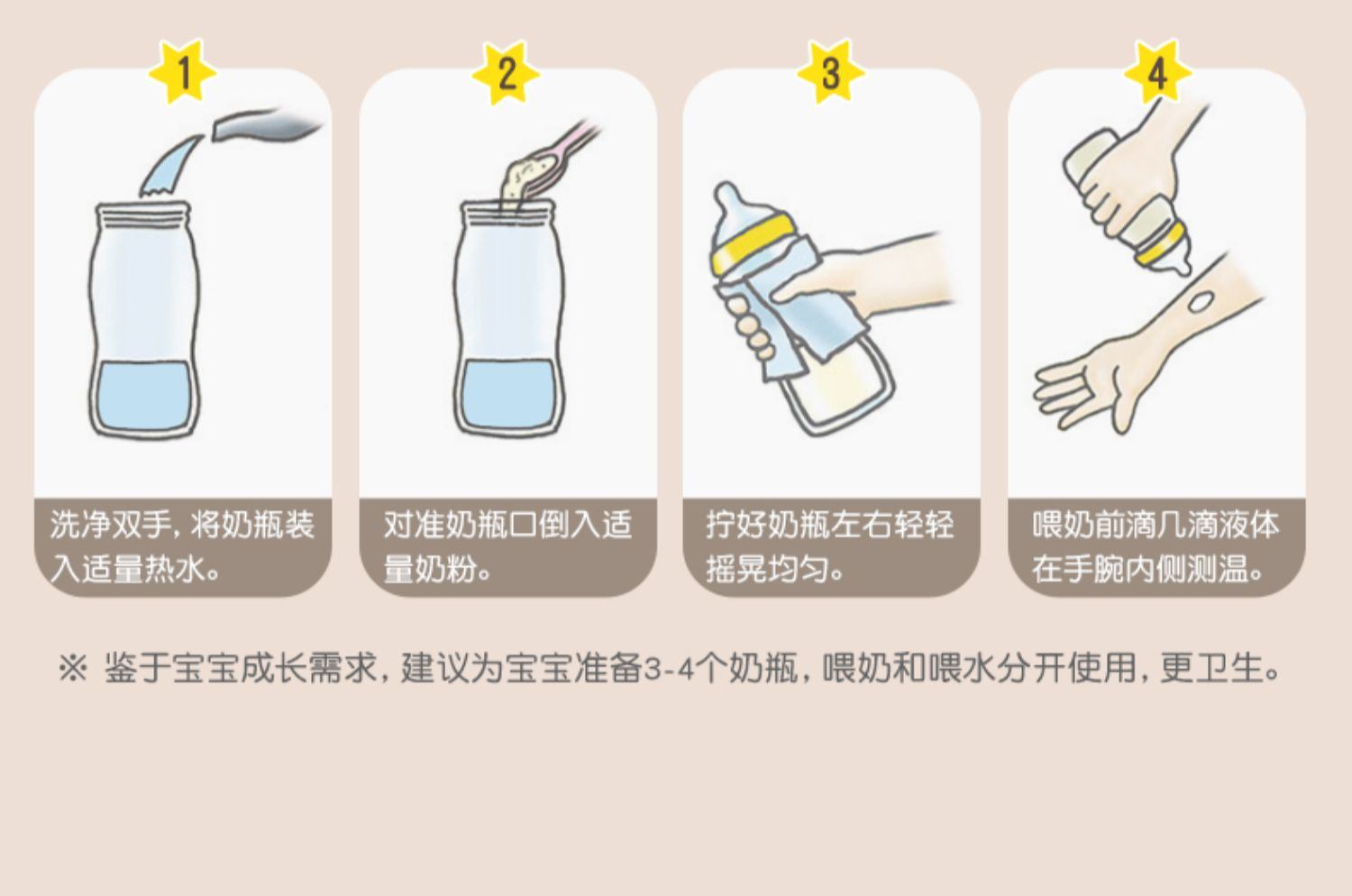 1

洗净双手，将奶瓶装入适量热水。

2

对准奶瓶口倒入适量奶粉。

3

拧好奶瓶左右轻轻摇晃均匀。

4

喂奶前滴几滴液体在手腕内侧测温。

※ 鉴于宝宝成长需求，建议为宝宝准备3-4个奶瓶，喂奶和喂水分开使用，更卫生。