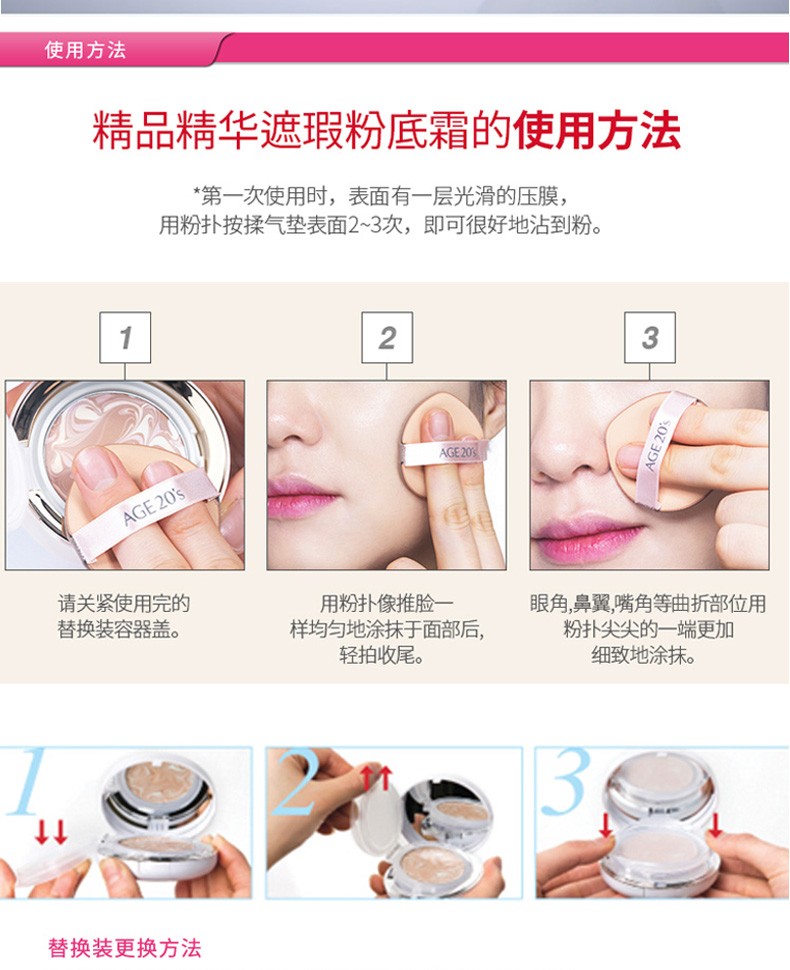 使用方法

精品精华遮瑕粉底霜的使用方法

*第一次使用时，表面有一层光滑的压膜，
用粉扑按揉气垫表面2~3次，即可很好地沾到粉。

1

AGE 20's

请关紧使用完的替换装容器盖。

2

AGE 20's

用粉扑像推脸一样均匀地涂抹于面部后，轻拍收尾。

3

AGE 20's

眼角,鼻翼,嘴角等曲折部位用粉扑尖尖的一端更加细致地涂抹。

1

2

3

替换装更换方法