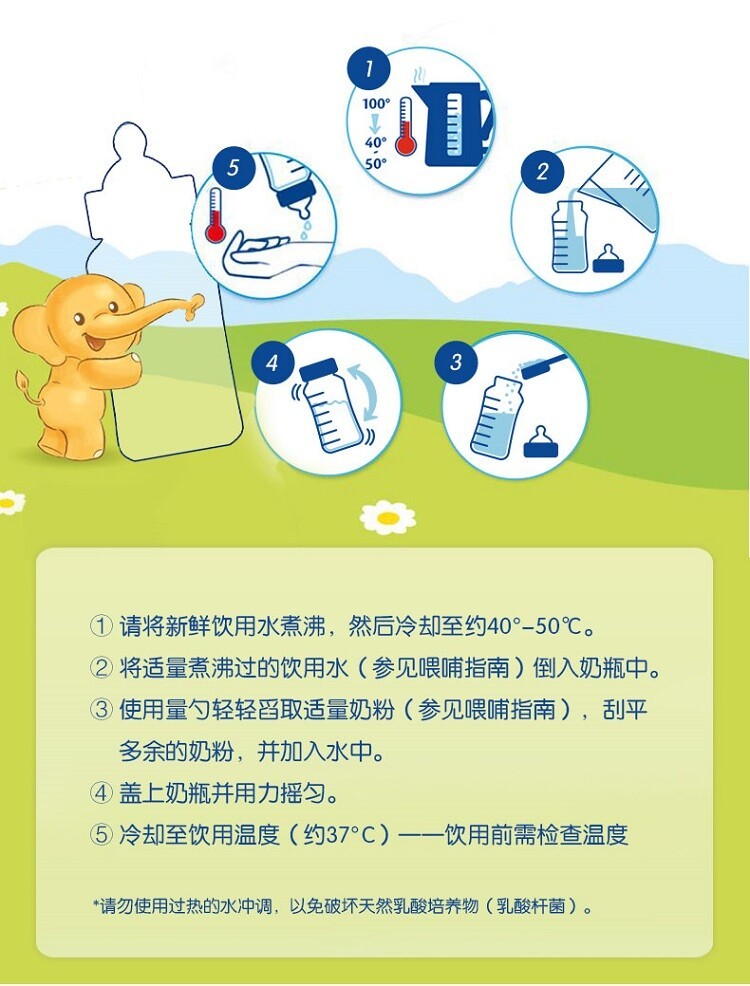 1

100°
40°
50°

5

2

4

3

① 请将新鲜饮用水煮沸，然后冷却至约40°-50℃。
② 将适量煮沸过的饮用水（参见喂哺指南）倒入奶瓶中。
③ 使用量勺轻轻舀取适量奶粉（参见喂哺指南），刮平多余的奶粉，并加入水中。
④ 盖上奶瓶并用力摇匀。
⑤ 冷却至饮用温度（约37°C）——饮用前需检查温度

*请勿使用过热的水冲调，以免破坏天然乳酸培养物（乳酸杆菌）。