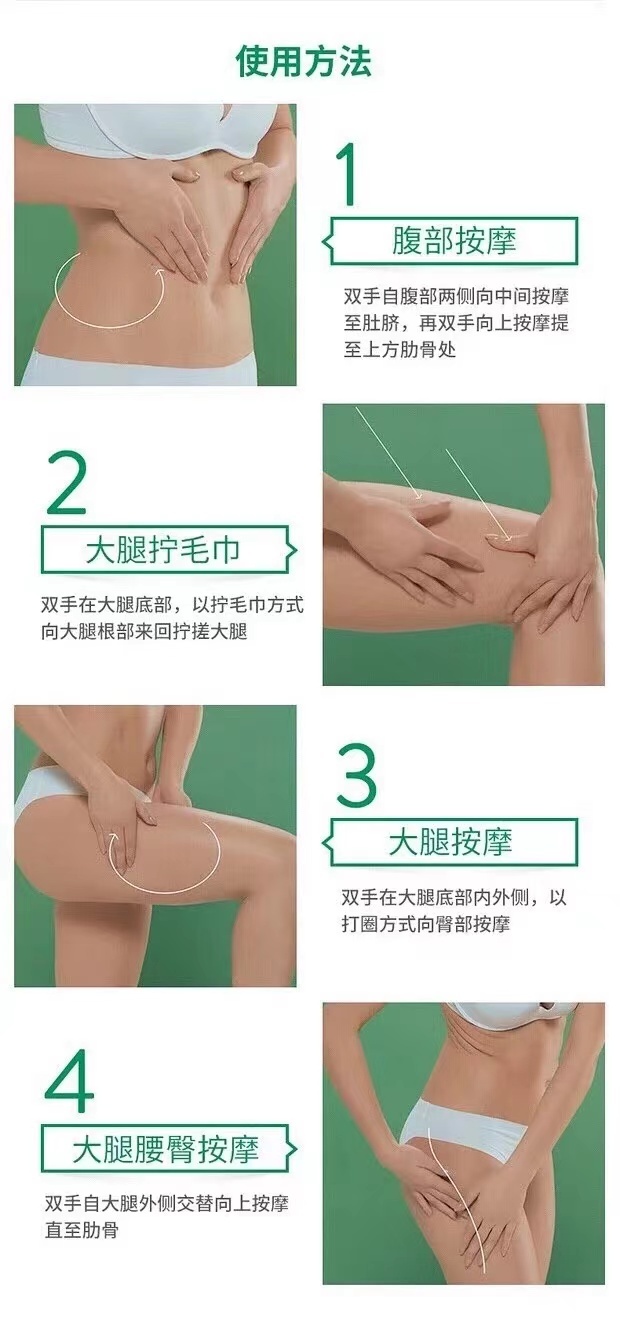 使用方法

1
腹部按摩
双手自腹部两侧向中间按摩至肚脐，再双手向上按摩提至上方肋骨处

2
大腿拧毛巾
双手在大腿底部，以拧毛巾方式向大腿根部来回拧搓大腿

3
大腿按摩
双手在大腿底部内外侧，以打圈方式向臀部按摩

4
大腿腰臀按摩
双手自大腿外侧交替向上按摩直至肋骨