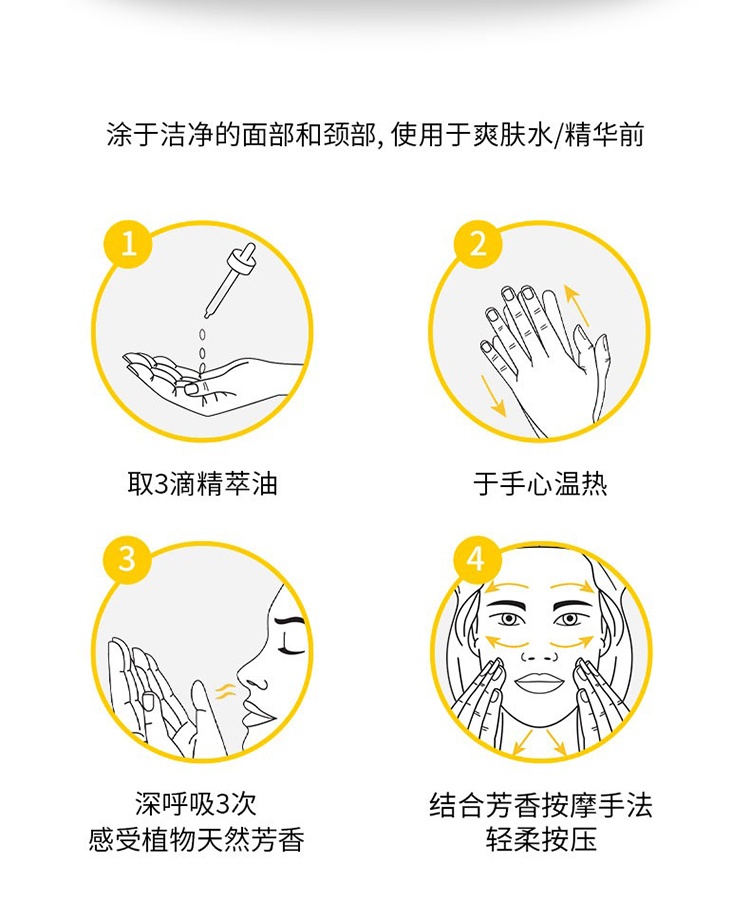 涂于洁净的面部和颈部, 使用于爽肤水/精华前

1

取3滴精萃油

2

于手心温热

3

深呼吸3次
感受植物天然芳香

4

结合芳香按摩手法
轻柔按压