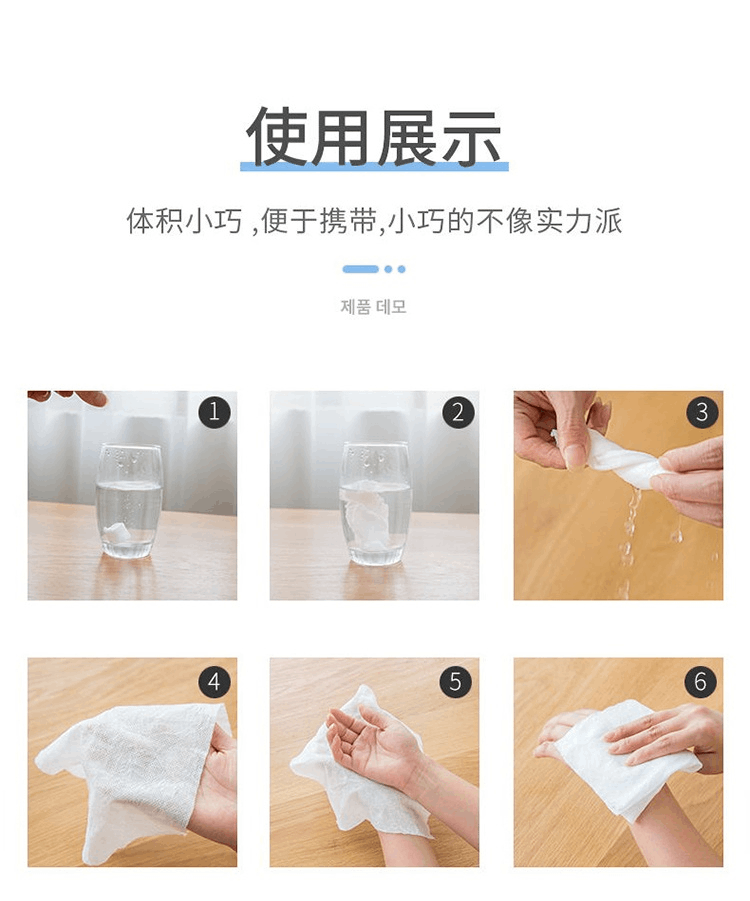 使用展示

体积小巧 ,便于携带,小巧的不像实力派

제품 데모

1

2

3

4

5

6