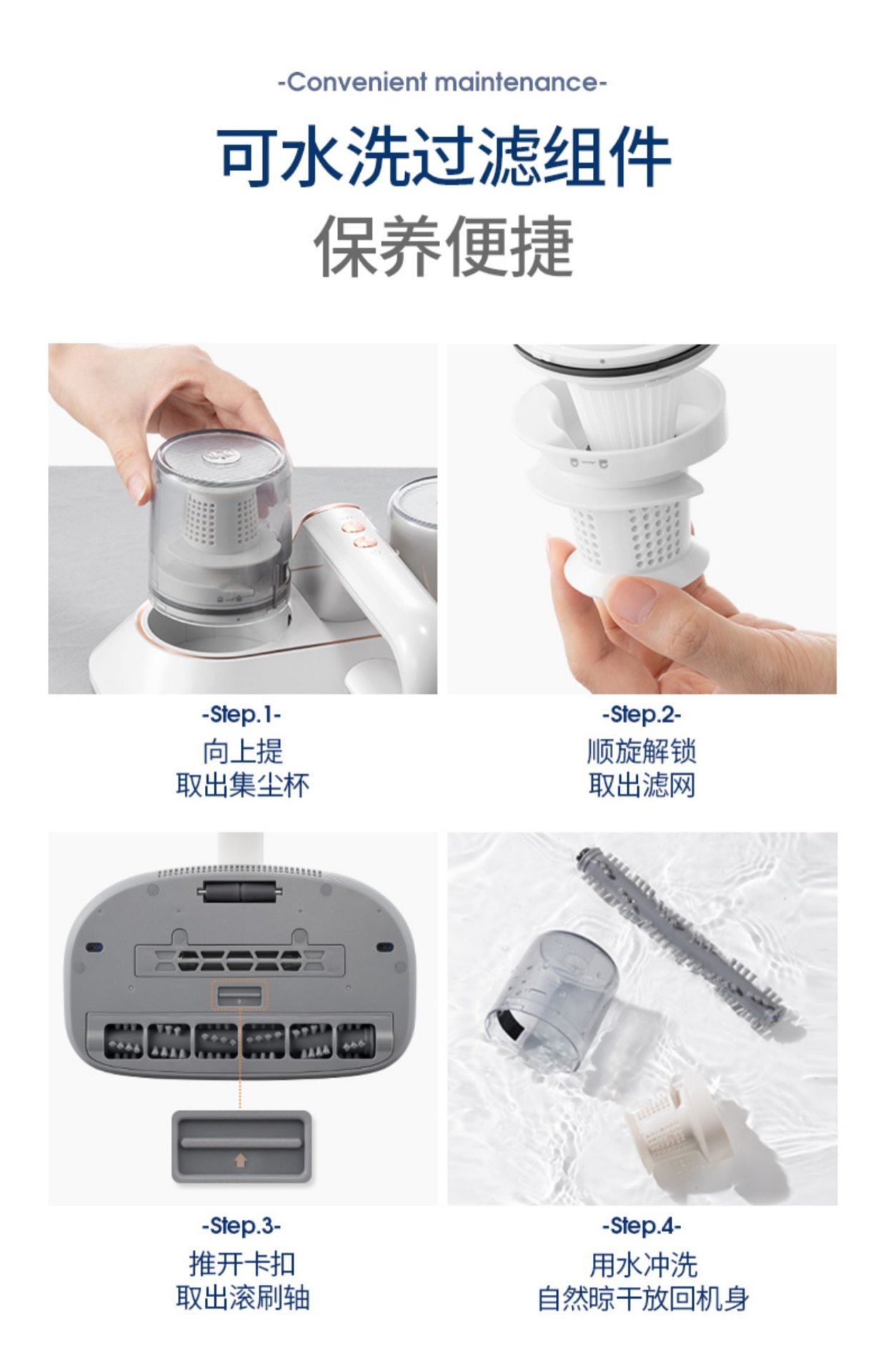 -Convenient maintenance-

可水洗过滤组件
保养便捷

-Step.1-
向上提
取出集尘杯

-Step.2-
顺旋解锁
取出滤网

-Step.3-
推开卡扣
取出滚刷轴

-Step.4-
用水冲洗
自然晾干放回机身