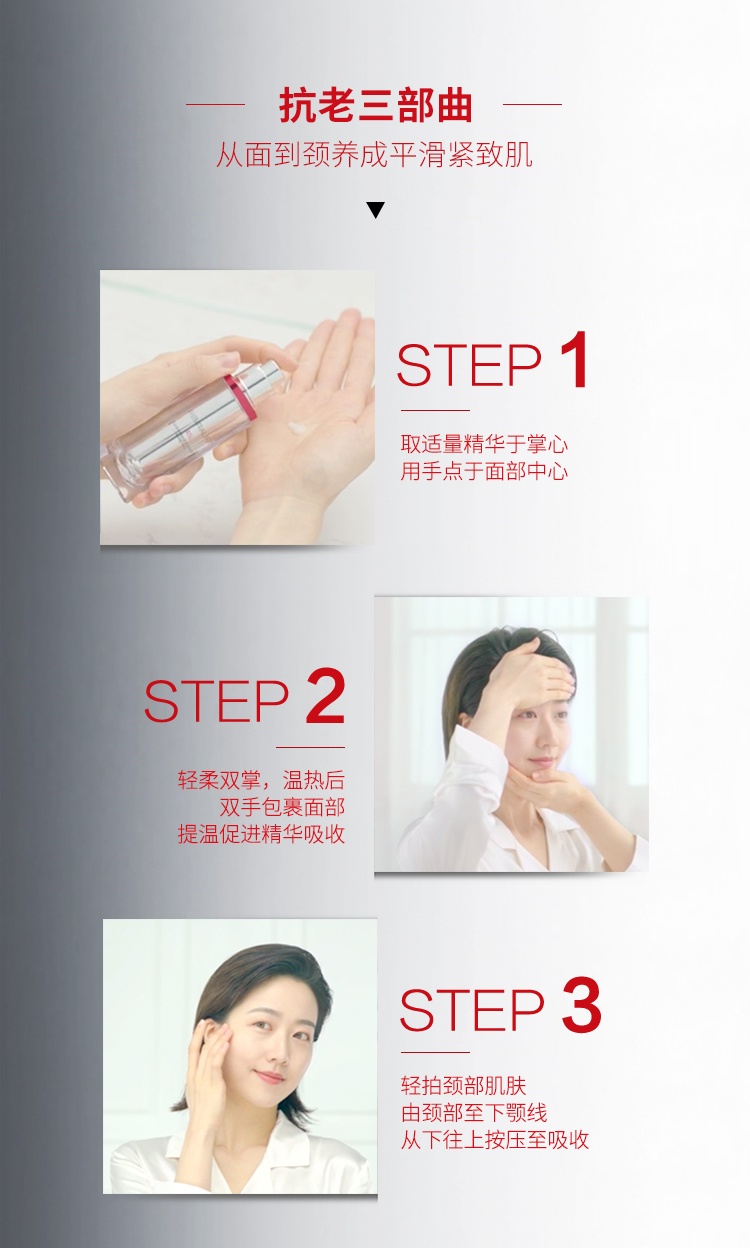 抗老三部曲

从面到颈养成平滑紧致肌

STEP 1

取适量精华于掌心
用手点于面部中心

STEP 2

轻柔双掌，温热后
双手包裹面部
提温促进精华吸收

STEP 3

轻拍颈部肌肤
由颈部至下颚线
从下往上按压至吸收