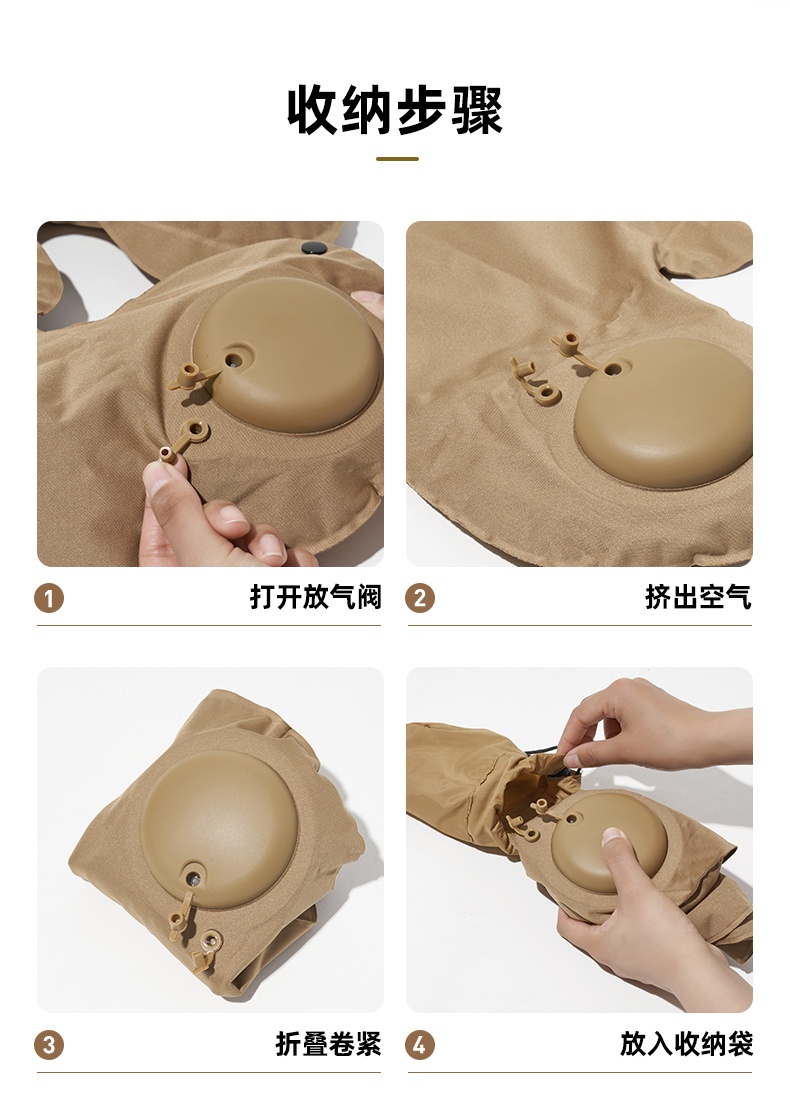 收纳步骤

1 打开放气阀

2 挤出空气

3 折叠卷紧

4 放入收纳袋