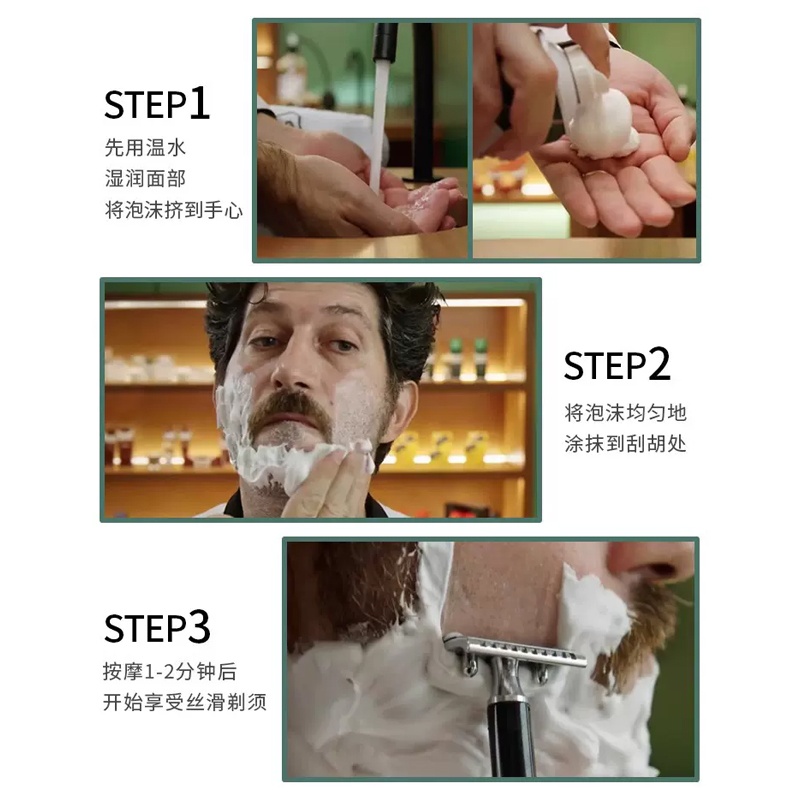 STEP1
先用温水
湿润面部
将泡沫挤到手心

STEP2
将泡沫均匀地
涂抹到刮胡处

STEP3
按摩1-2分钟后
开始享受丝滑剃须