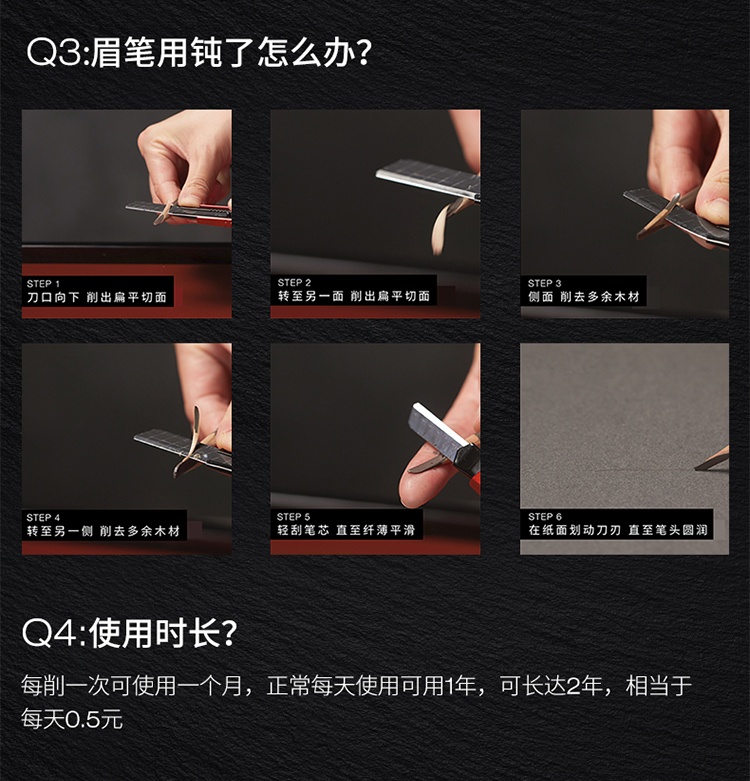 Q3:眉笔用钝了怎么办?

STEP 1
刀口向下 削出扁平切面

STEP 2
转至另一面 削出扁平切面

STEP 3
侧面 削去多余木材

STEP 4
转至另一侧 削去多余木材

STEP 5
轻刮笔芯 直至纤薄平滑

STEP 6
在纸面划动刀刃 直至笔头圆润

Q4:使用时长?

每削一次可使用一个月，正常每天使用可用1年，可长达2年，相当于每天0.5元