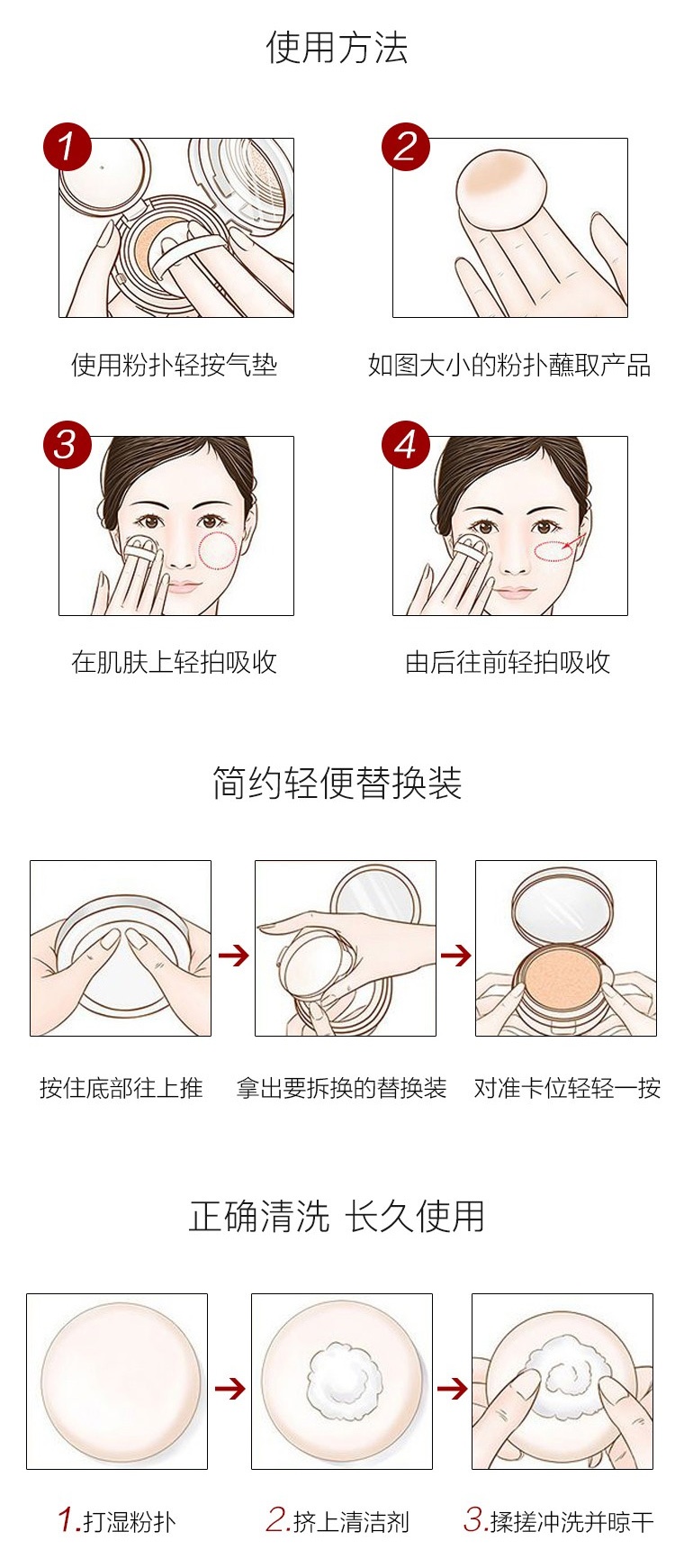 使用方法

1

使用粉扑轻按气垫

2

如图大小的粉扑蘸取产品

3

在肌肤上轻拍吸收

4

由后往前轻拍吸收

简约轻便替换装

按住底部往上推

拿出要拆换的替换装

对准卡位轻轻一按

正确清洗 长久使用

1.打湿粉扑

2.挤上清洁剂

3.揉搓冲洗并晾干