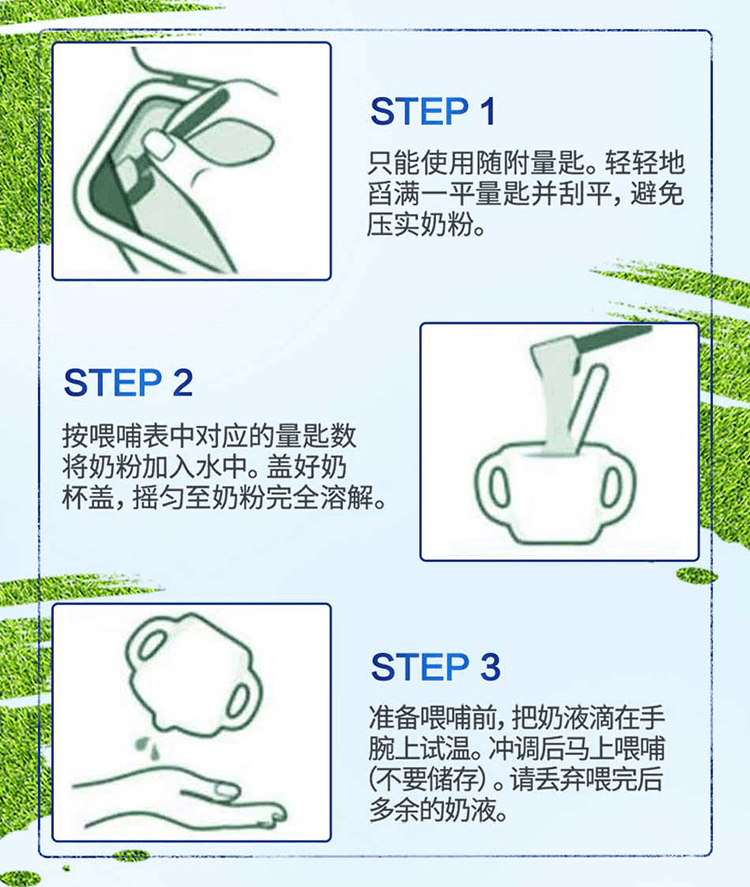 STEP 1

只能使用随附量匙。轻轻地舀满一平量匙并刮平，避免压实奶粉。

STEP 2

按喂哺表中对应的量匙数将奶粉加入水中。盖好奶杯盖，摇匀至奶粉完全溶解。

STEP 3

准备喂哺前，把奶液滴在手腕上试温。冲调后马上喂哺（不要储存）。请丢弃喂完后多余的奶液。