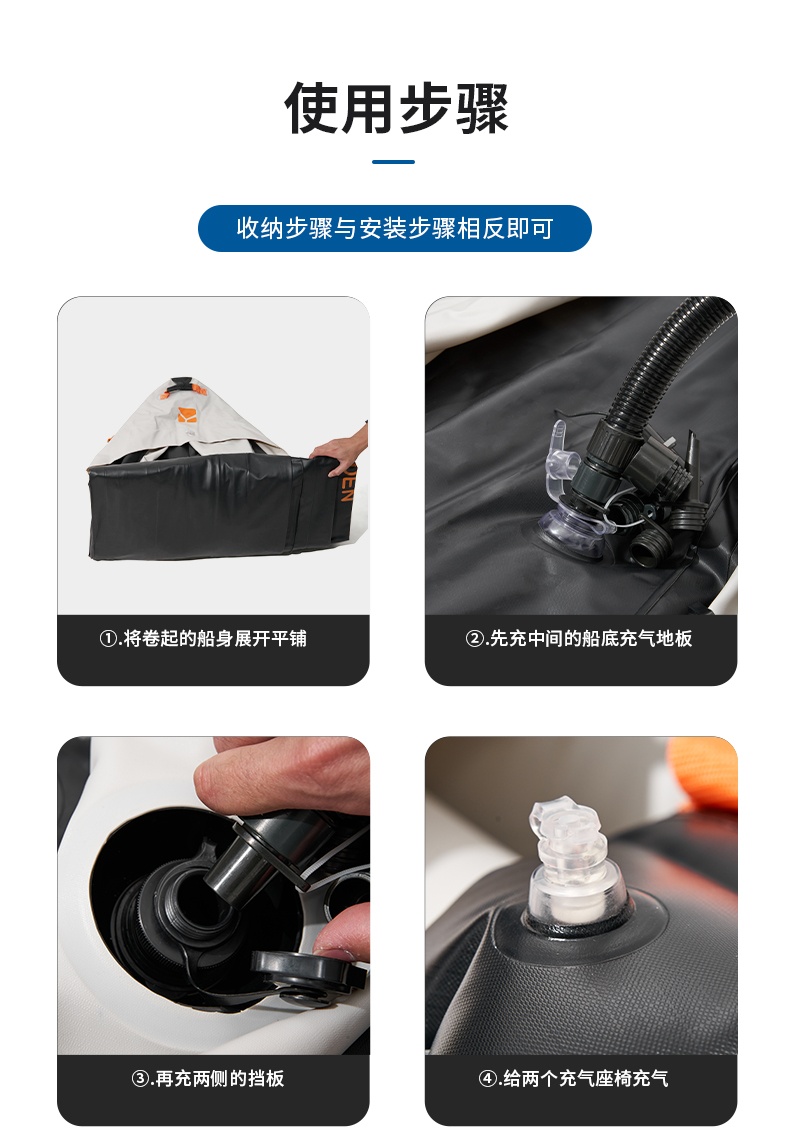 使用步骤

收纳步骤与安装步骤相反即可

①.将卷起的船身展开平铺

②.先充中间的船底充气地板

③.再充两侧的挡板

④.给两个充气座椅充气