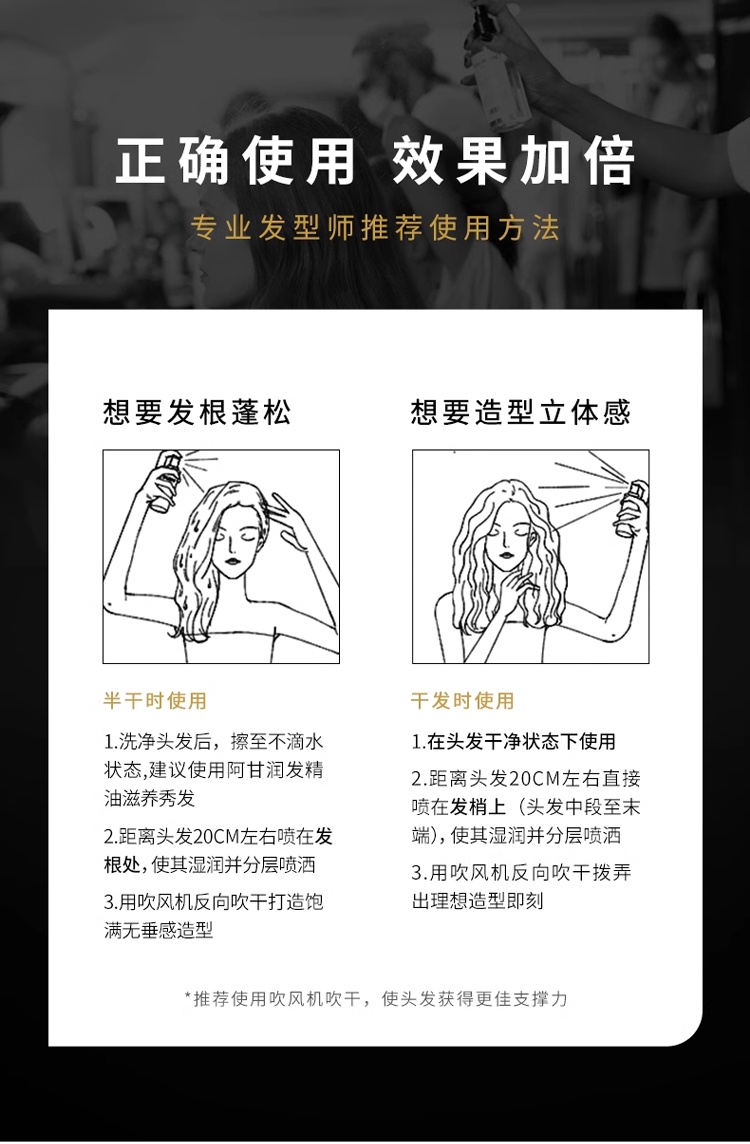 正确使用 效果加倍

专业发型师推荐使用方法

想要发根蓬松

半干时使用

1.洗净头发后，擦至不滴水状态,建议使用阿甘润发精油滋养秀发

2.距离头发20CM左右喷在发根处，使其湿润并分层喷洒

3.用吹风机反向吹干打造饱满无垂感造型

想要造型立体感

干发时使用

1.在头发干净状态下使用

2.距离头发20CM左右直接喷在发梢上（头发中段至末端），使其湿润并分层喷洒

3.用吹风机反向吹干拨弄出理想造型即刻

*推荐使用吹风机吹干，使头发获得更佳支撑力