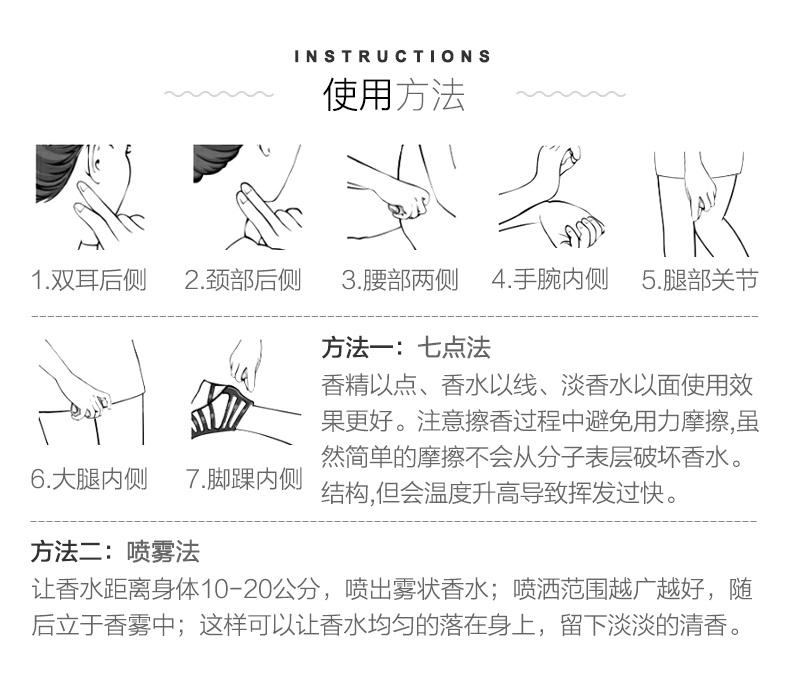 INSTRUCTIONS
使用方法

1.双耳后侧 2.颈部后侧 3.腰部两侧 4.手腕内侧 5.腿部关节

6.大腿内侧 7.脚踝内侧

方法一：七点法
香精以点、香水以线、淡香水以面使用效果更好。注意擦香过程中避免用力摩擦,虽然简单的摩擦不会从分子表层破坏香水。结构,但会温度升高导致挥发过快。

方法二：喷雾法
让香水距离身体10-20公分，喷出雾状香水；喷洒范围越广越好，随后立于香雾中；这样可以让香水均匀的落在身上，留下淡淡的清香。