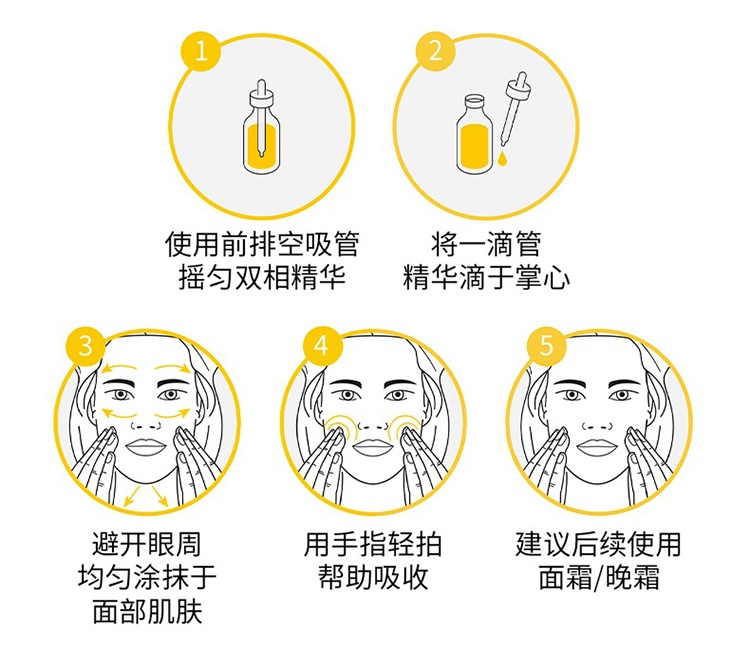 1

使用前排空吸管
摇匀双相精华

2

将一滴管
精华滴于掌心

3

避开眼周
均匀涂抹于
面部肌肤

4

用手指轻拍
帮助吸收

5

建议后续使用
面霜/晚霜