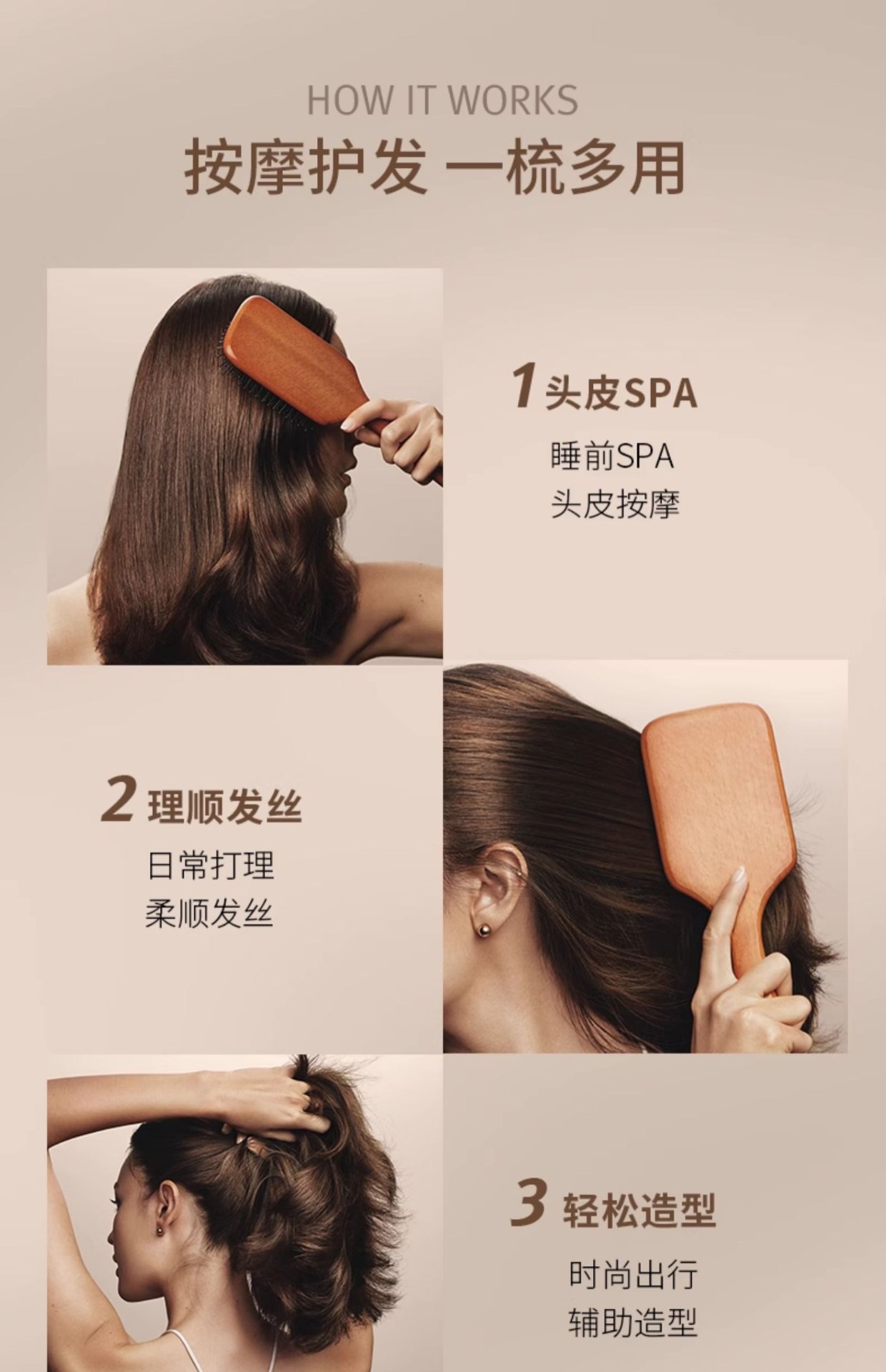 HOW IT WORKS
按摩护发 一梳多用

1 头皮SPA
睡前SPA
头皮按摩

2 理顺发丝
日常打理
柔顺发丝

3 轻松造型
时尚出行
辅助造型