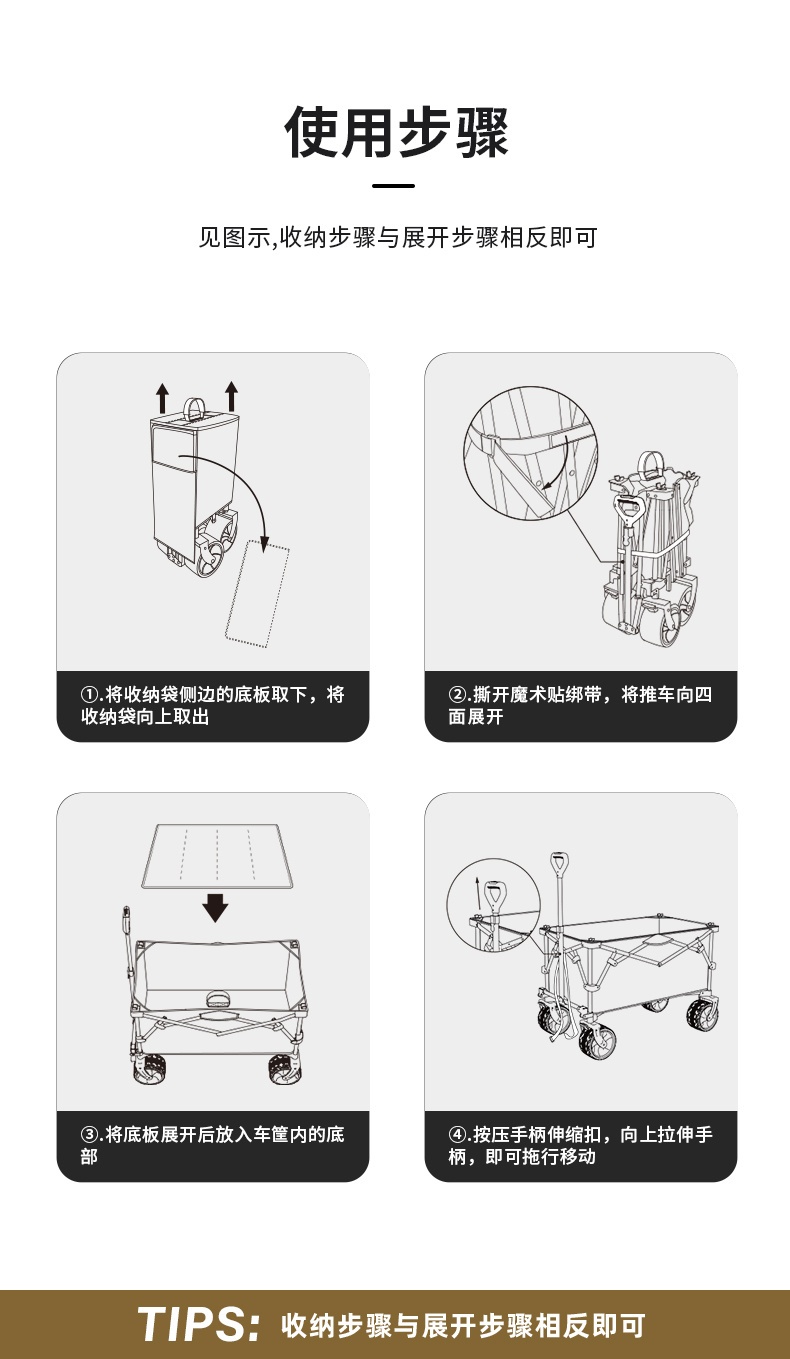 使用步骤

见图示,收纳步骤与展开步骤相反即可

①.将收纳袋侧边的底板取下，将收纳袋向上取出

②.撕开魔术贴绑带，将推车向四面展开

③.将底板展开后放入车筐内的底部

④.按压手柄伸缩扣，向上拉伸手柄，即可拖行移动

TIPS: 收纳步骤与展开步骤相反即可