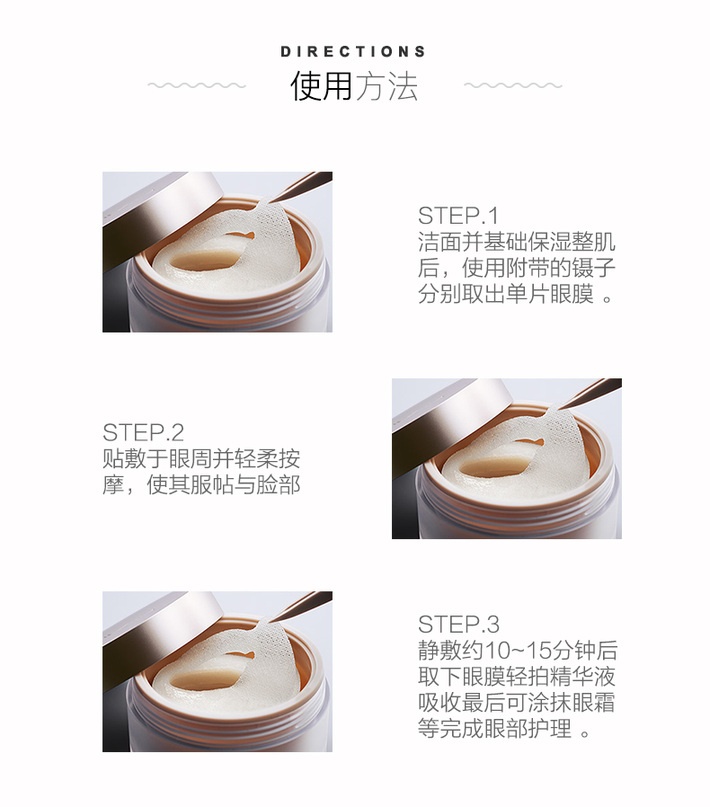 DIRECTIONS
使用方法

STEP.1
洁面并基础保湿整肌后，使用附带的镊子分别取出单片眼膜 。

STEP.2
贴敷于眼周并轻柔按摩，使其服帖与脸部

STEP.3
静敷约10~15分钟后取下眼膜轻拍精华液吸收最后可涂抹眼霜等完成眼部护理 。