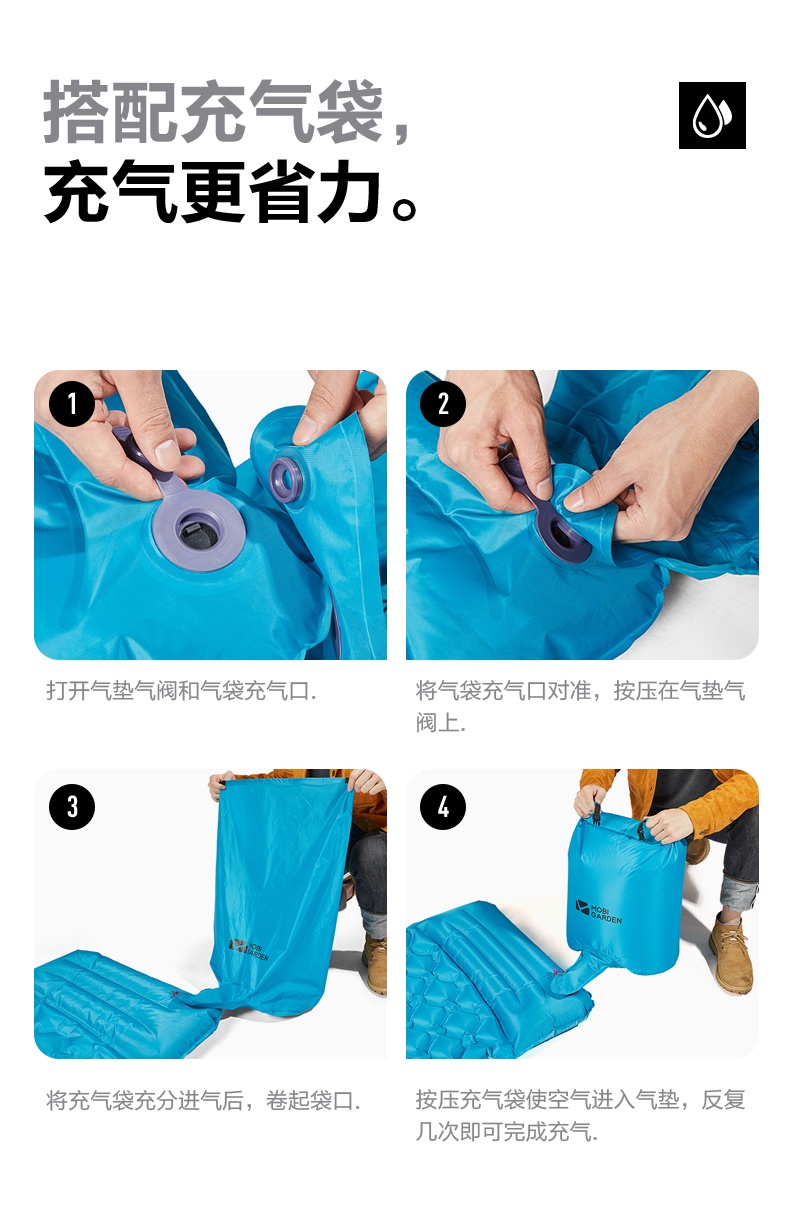 搭配充气袋，
充气更省力。

1

打开气垫气阀和气袋充气口.

2

将气袋充气口对准，按压在气垫气阀上.

3

MOBI GARDEN

将充气袋充分进气后，卷起袋口.

4

MOBI GARDEN

按压充气袋使空气进入气垫，反复几次即可完成充气.