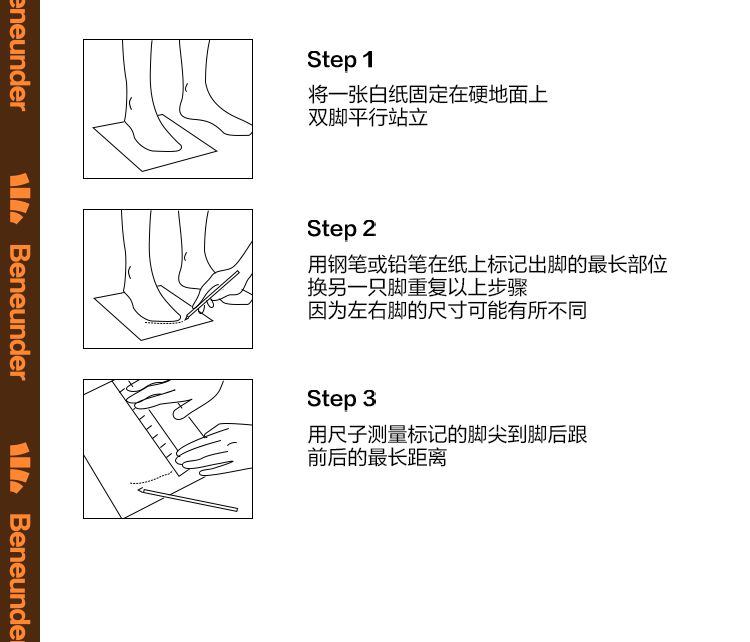 eneunder

Beneunder

Beneunde

Step 1
将一张白纸固定在硬地面上
双脚平行站立

Step 2
用钢笔或铅笔在纸上标记出脚的最长部位
换另一只脚重复以上步骤
因为左右脚的尺寸可能有所不同

Step 3
用尺子测量标记的脚尖到脚后跟
前后的最长距离