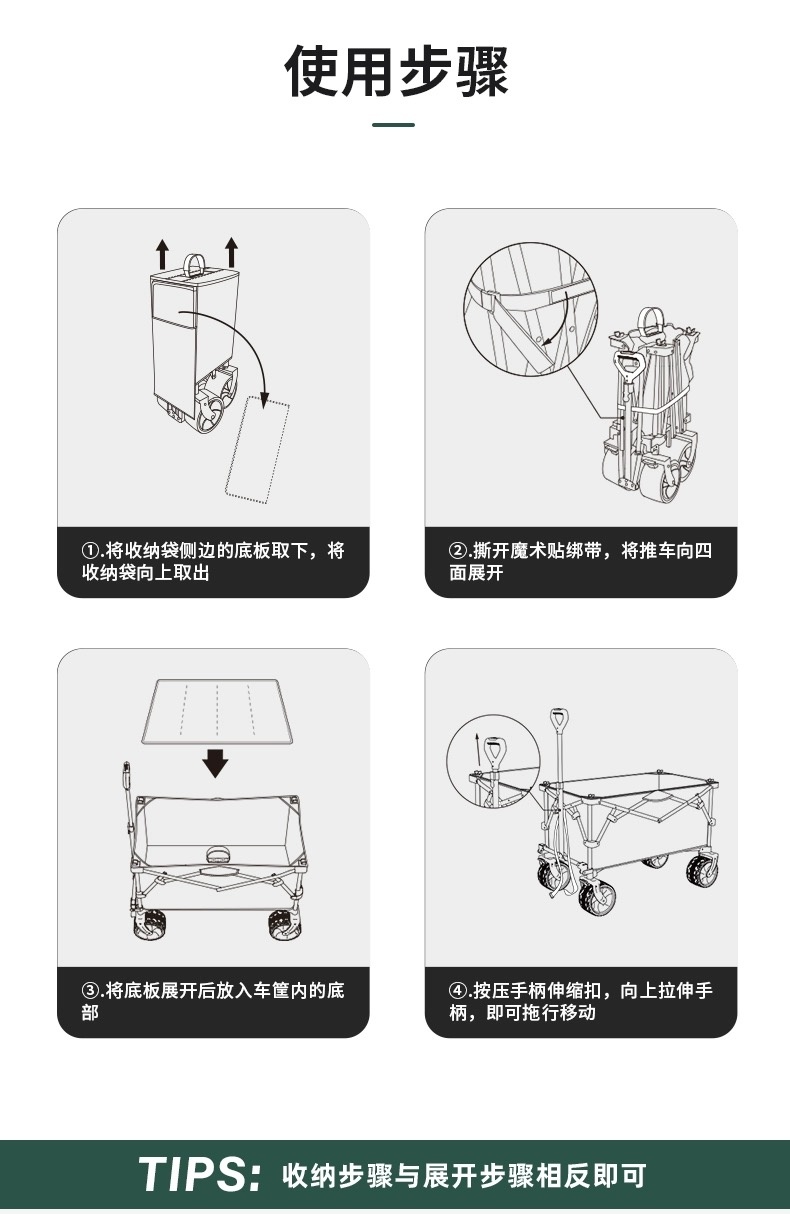 使用步骤

①.将收纳袋侧边的底板取下，将收纳袋向上取出

②.撕开魔术贴绑带，将推车向四面展开

③.将底板展开后放入车筐内的底部

④.按压手柄伸缩扣，向上拉伸手柄，即可拖行移动

TIPS: 收纳步骤与展开步骤相反即可