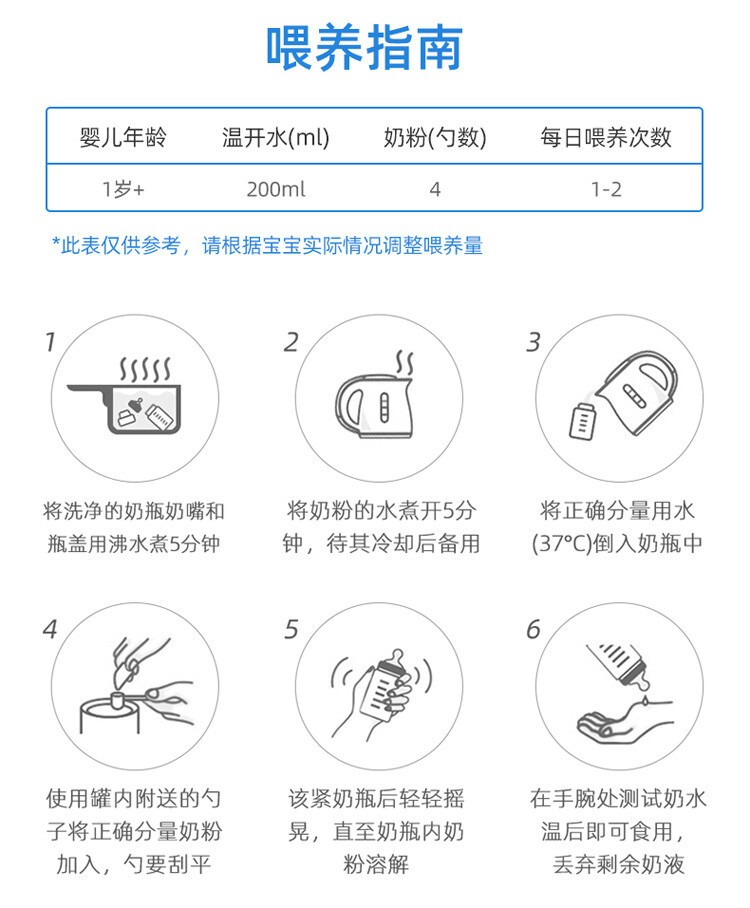 喂养指南

| 婴儿年龄 | 温开水(ml) | 奶粉(勺数) | 每日喂养次数 |
|---|---|---|---|
| 1岁+ | 200ml | 4 | 1-2 |

*此表仅供参考，请根据宝宝实际情况调整喂养量

1
将洗净的奶瓶奶嘴和瓶盖用沸水煮5分钟

2
将奶粉的水煮开5分钟，待其冷却后备用

3
将正确分量用水(37°C)倒入奶瓶中

4
使用罐内附送的勺子将正确分量奶粉加入，勺要刮平

5
该紧奶瓶后轻轻摇晃，直至奶瓶内奶粉溶解

6
在手腕处测试奶水温后即可食用，丢弃剩余奶液