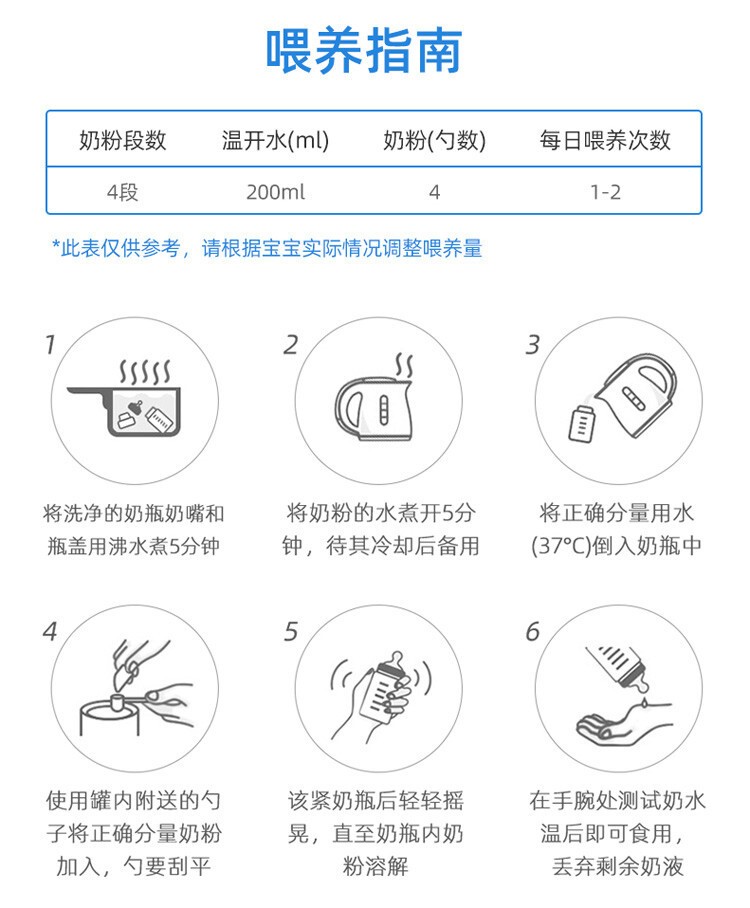 喂养指南

| 奶粉段数 | 温开水(ml) | 奶粉(勺数) | 每日喂养次数 |
|---|---|---|---|
| 4段 | 200ml | 4 | 1-2 |

*此表仅供参考，请根据宝宝实际情况调整喂养量

1
将洗净的奶瓶奶嘴和瓶盖用沸水煮5分钟

2
将奶粉的水煮开5分钟，待其冷却后备用

3
将正确分量用水(37°C)倒入奶瓶中

4
使用罐内附送的勺子将正确分量奶粉加入，勺要刮平

5
该紧奶瓶后轻轻摇晃，直至奶瓶内奶粉溶解

6
在手腕处测试奶水温后即可食用，丢弃剩余奶液