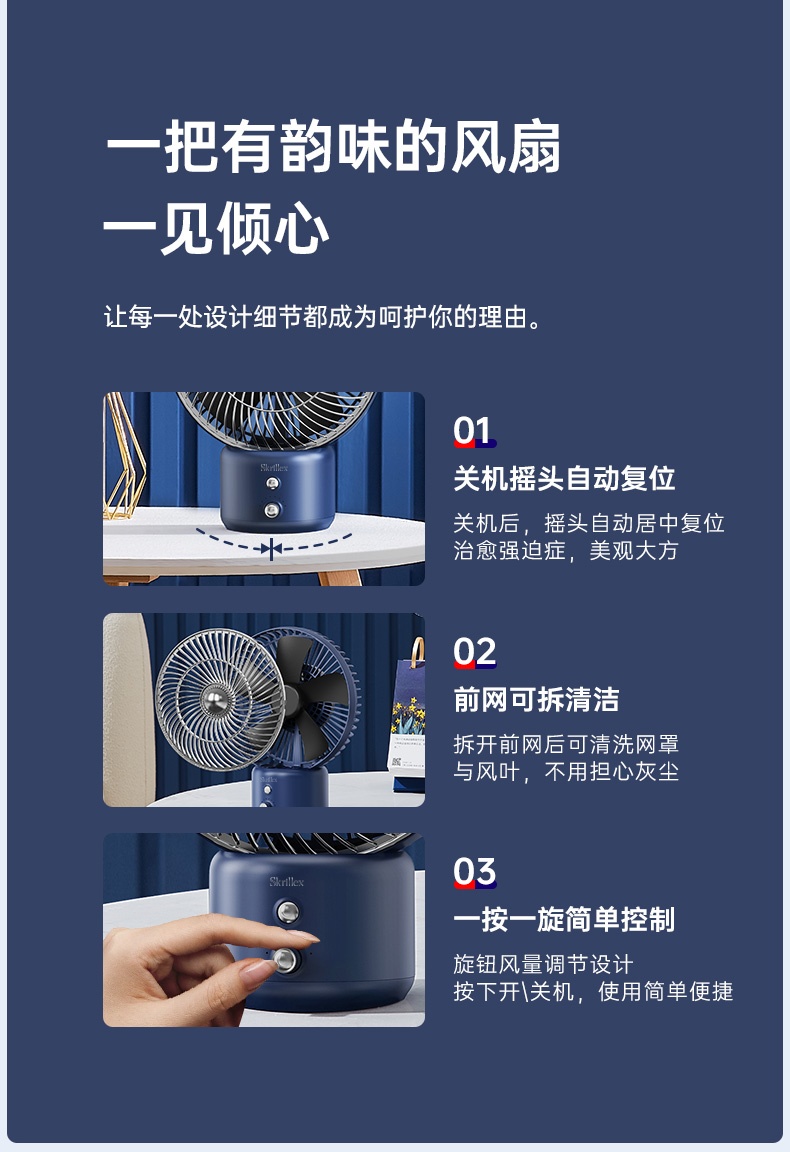 一把有韵味的风扇
一见倾心

让每一处设计细节都成为呵护你的理由。

Skrillex

01
关机摇头自动复位
关机后，摇头自动居中复位
治愈强迫症，美观大方

02
前网可拆清洁
拆开前网后可清洗网罩
与风叶，不用担心灰尘

Skrillex

03
一按一旋简单控制
旋钮风量调节设计
按下开\关机，使用简单便捷