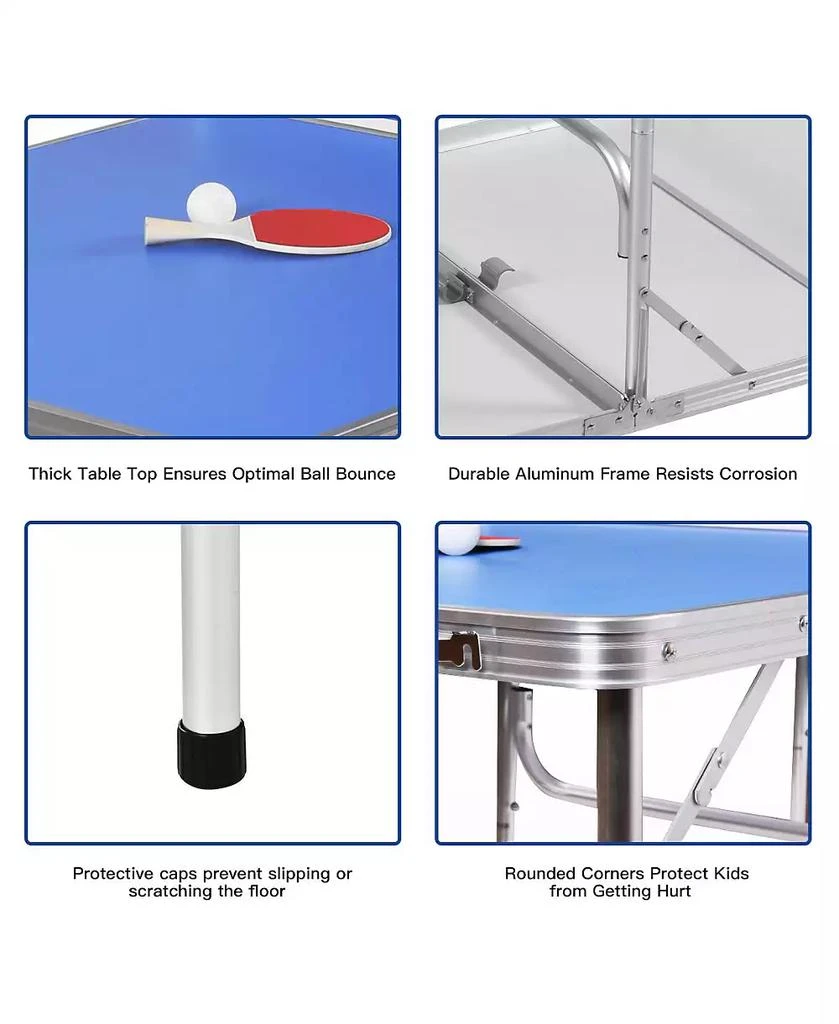 Thick Table Top Ensures Optimal Ball Bounce

Durable Aluminum Frame Resists Corrosion

Protective caps prevent slipping or scratching the floor

Rounded Corners Protect Kids from Getting Hurt