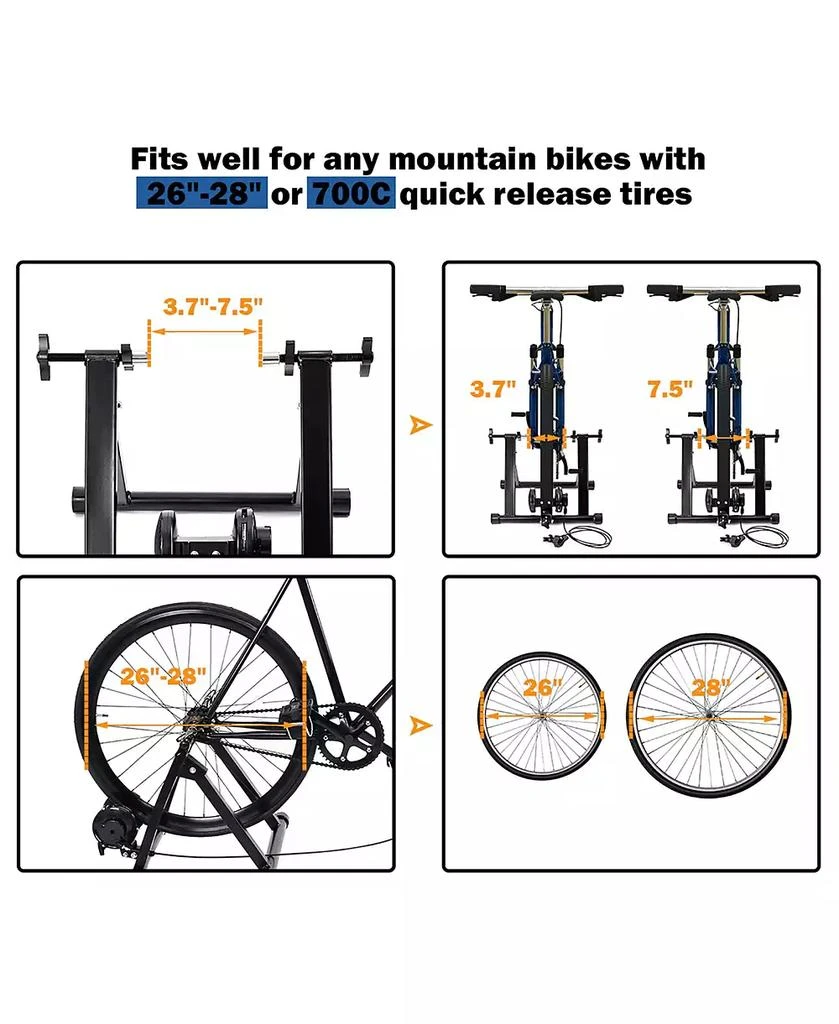 Fits well for any mountain bikes with 26"-28" or 700C quick release tires

3.7"-7.5"

3.7"

7.5"

26"-28"

26"

28"