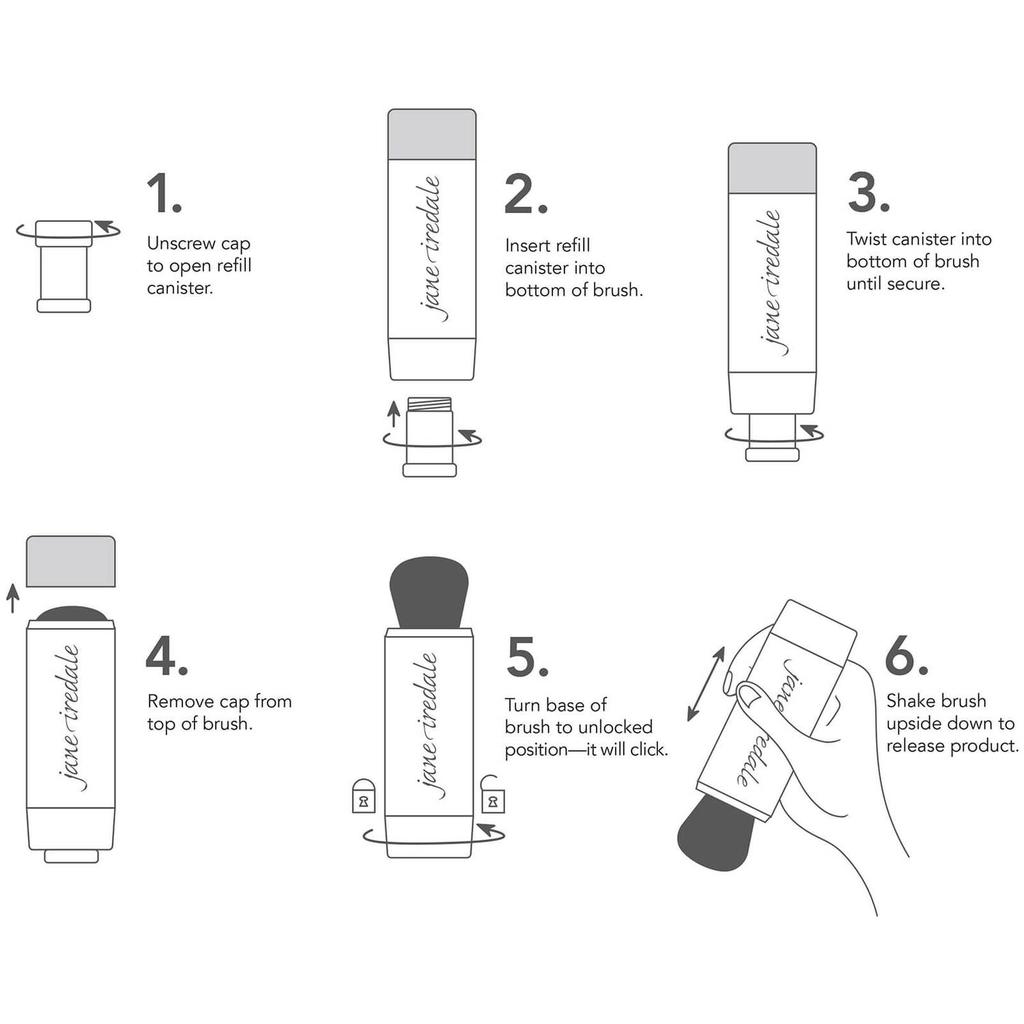 1.
Unscrew cap to open refill canister.

jane iredale

2.
Insert refill canister into bottom of brush.

jane iredale

3.
Twist canister into bottom of brush until secure.

jane iredale

4.
Remove cap from top of brush.

jane iredale

5.
Turn base of brush to unlocked position—it will click.

jane iredale

6.
Shake brush upside down to release product.