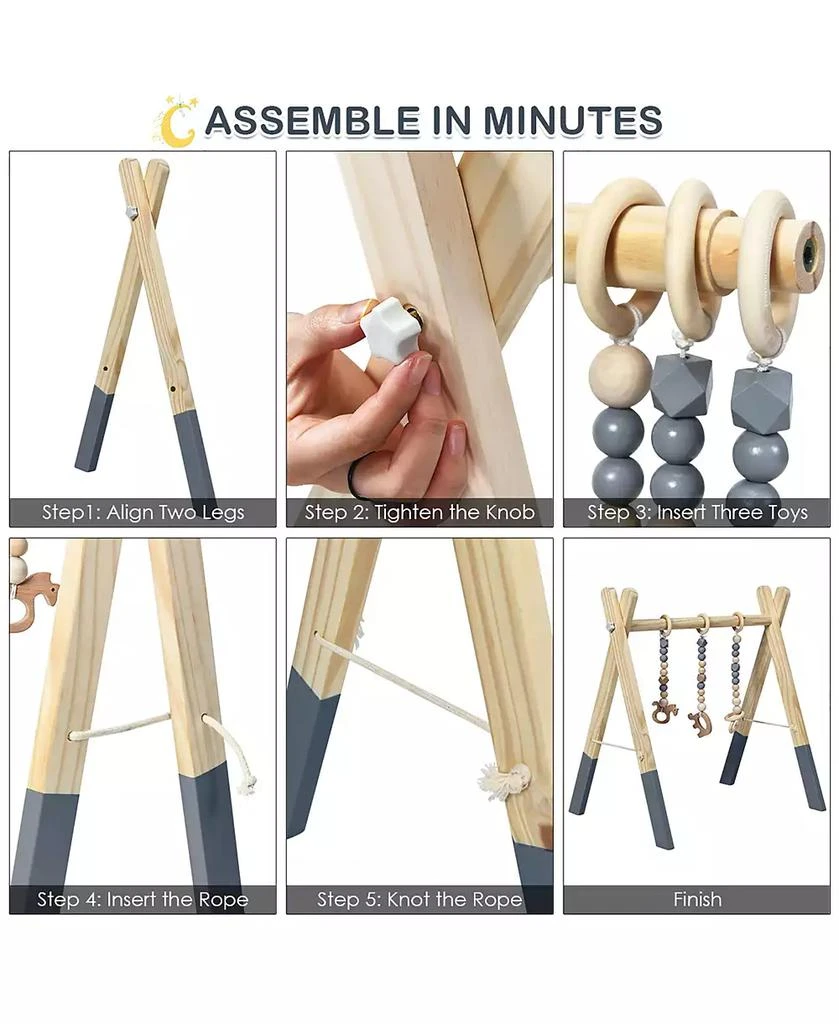 ASSEMBLE IN MINUTES

Step1: Align Two Legs

Step 2: Tighten the Knob

Step 3: Insert Three Toys

Step 4: Insert the Rope

Step 5: Knot the Rope

Finish