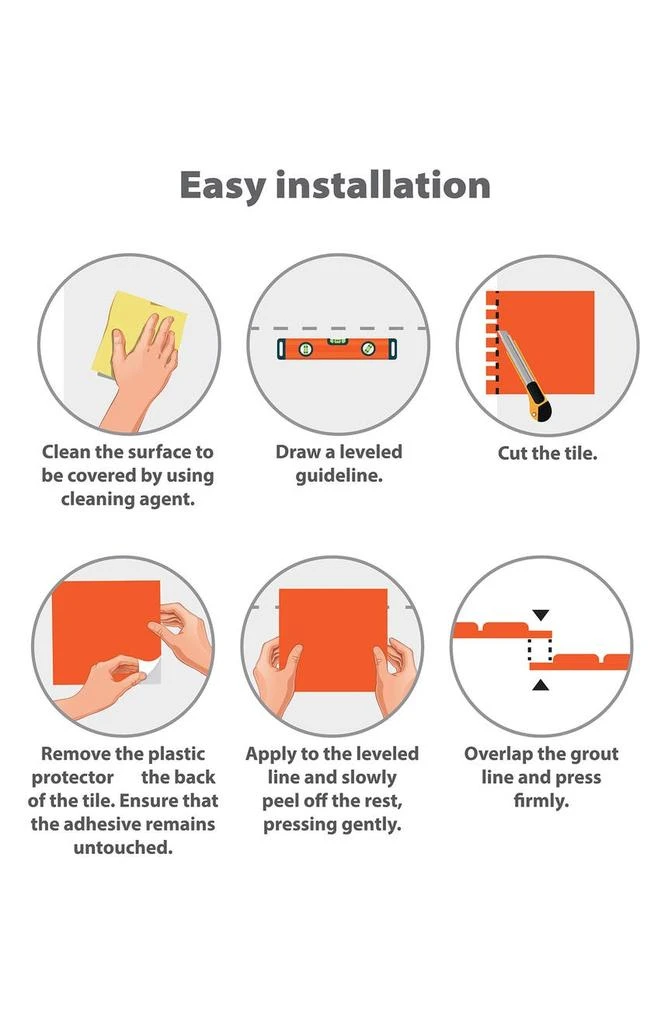 Easy installation

Clean the surface to be covered by using cleaning agent.

Draw a leveled guideline.

Cut the tile.

Remove the plastic protector the back of the tile. Ensure that the adhesive remains untouched.

Apply to the leveled line and slowly peel off the rest, pressing gently.

Overlap the grout line and press firmly.