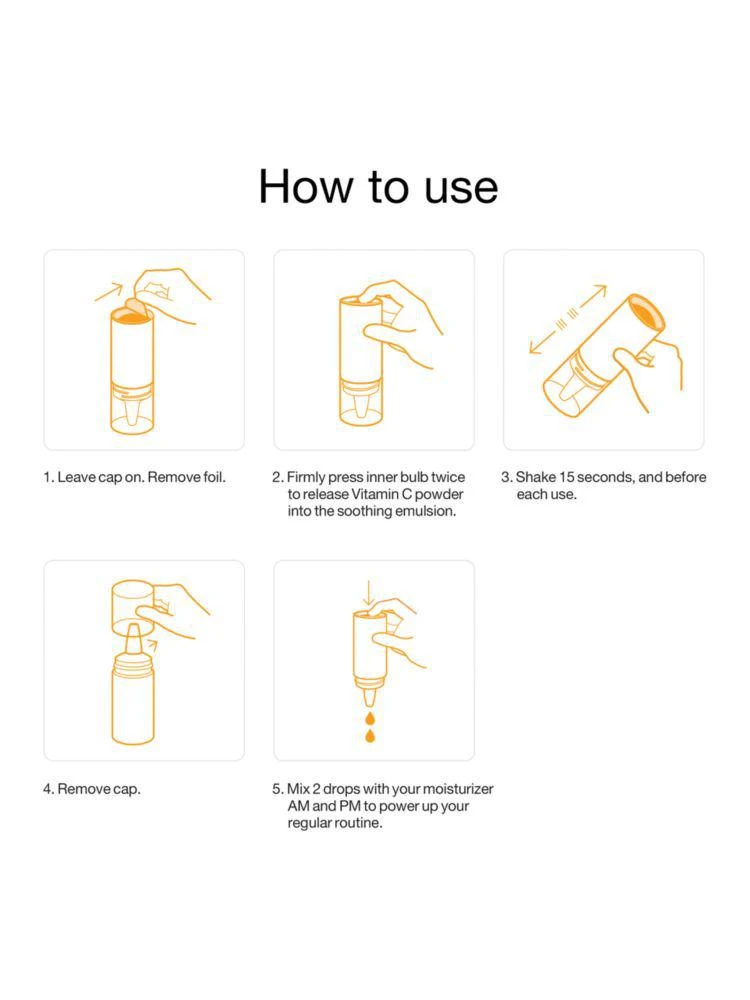 How to use

1. Leave cap on. Remove foil.

2. Firmly press inner bulb twice to release Vitamin C powder into the soothing emulsion.

3. Shake 15 seconds, and before each use.

4. Remove cap.

5. Mix 2 drops with your moisturizer AM and PM to power up your regular routine.